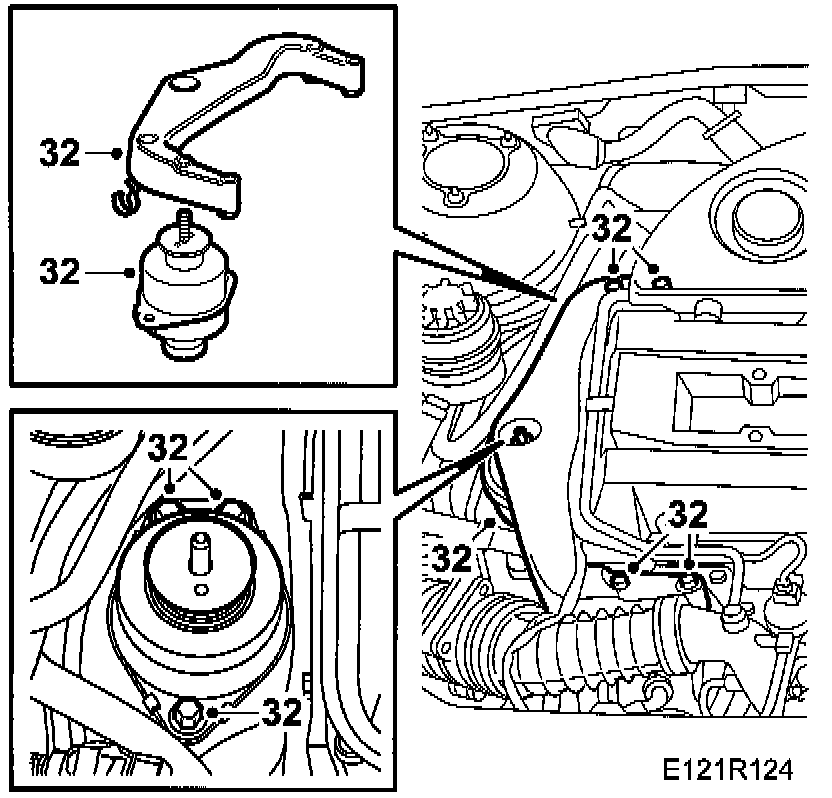 32
32
32
32
32
32
32
E121R124