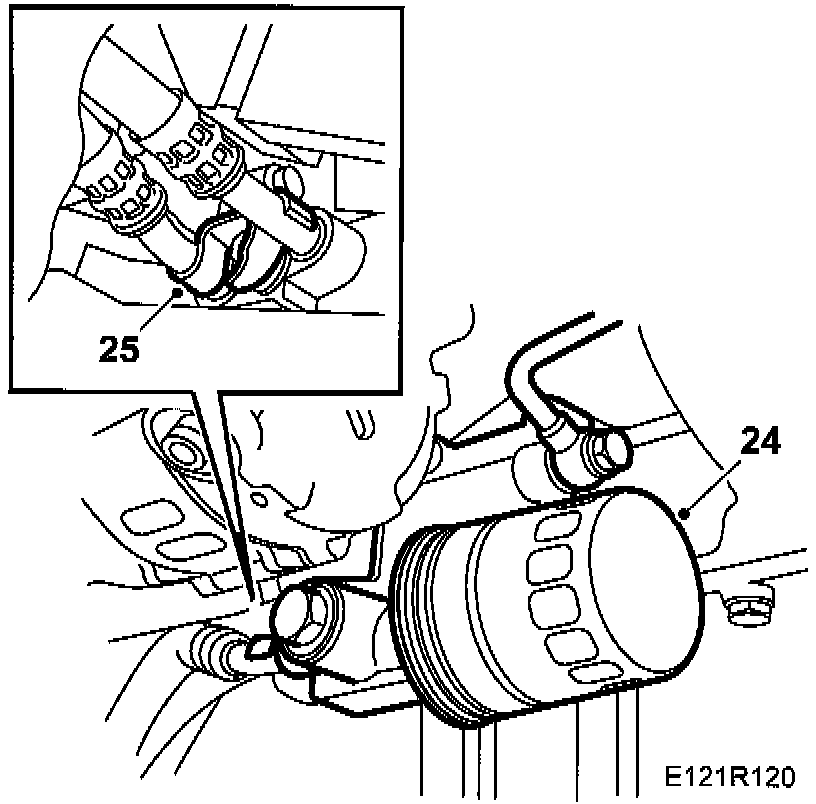 25

24

E121R120