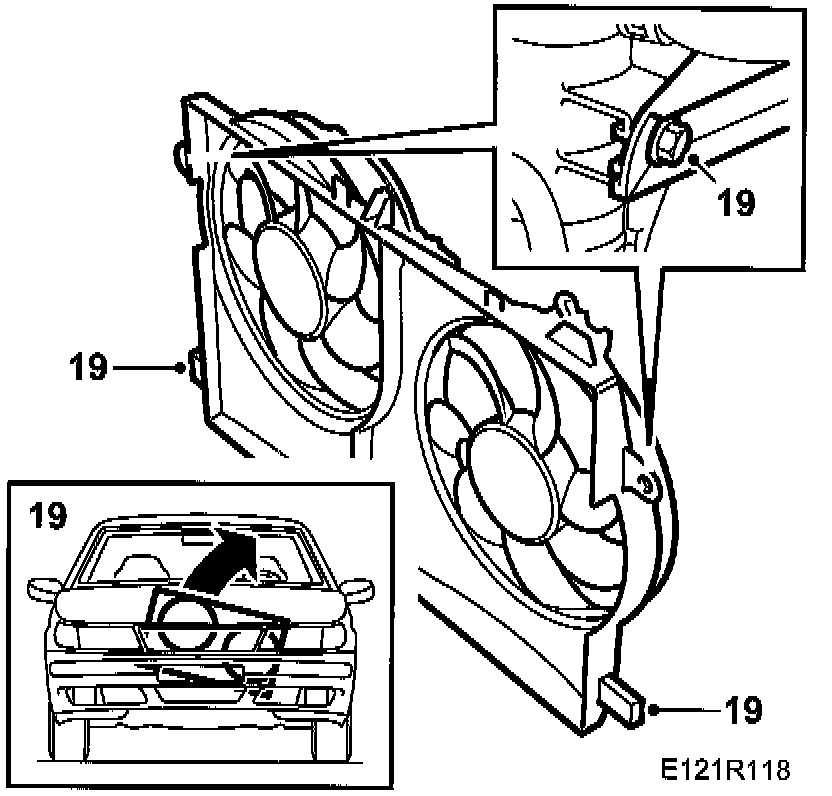 19

19

19

19

E121R118