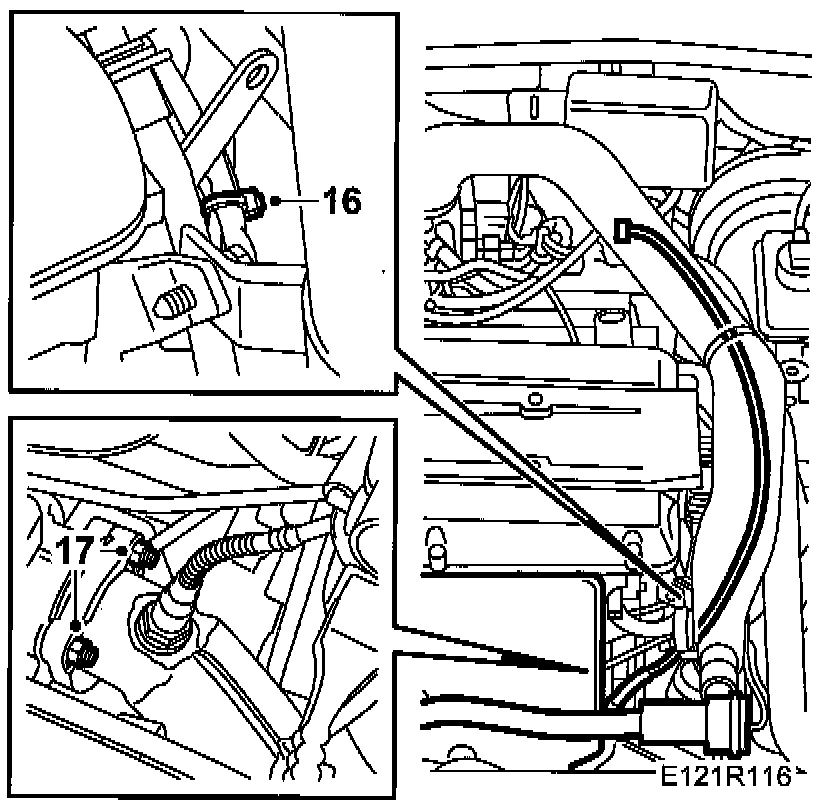 16
17
E121R116