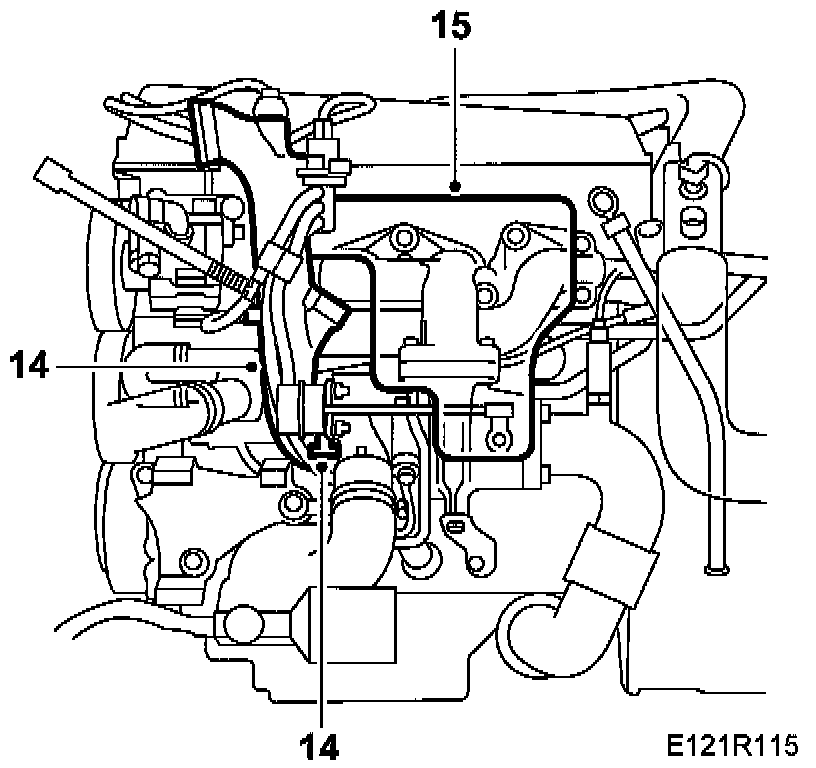 15
14
14
E121R115