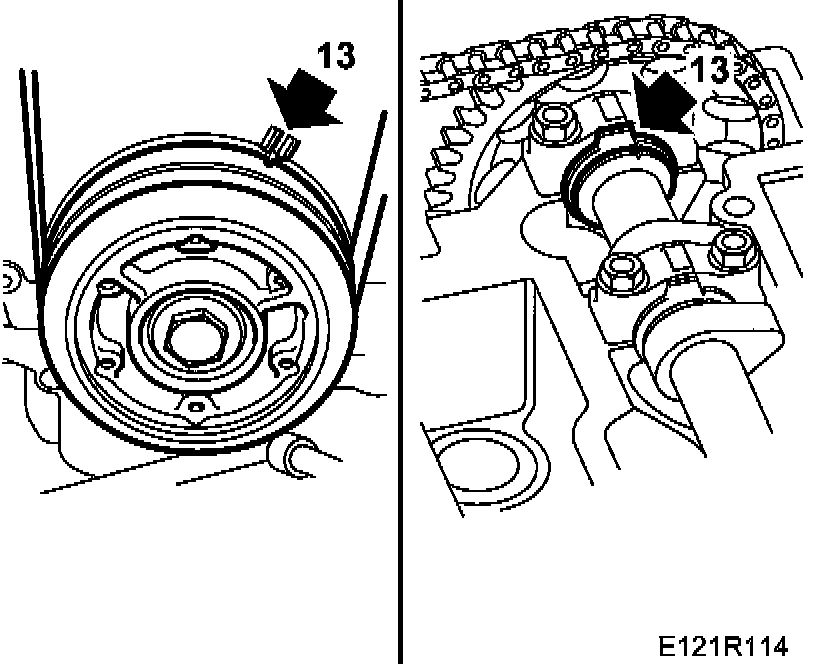 13

13

E121R114