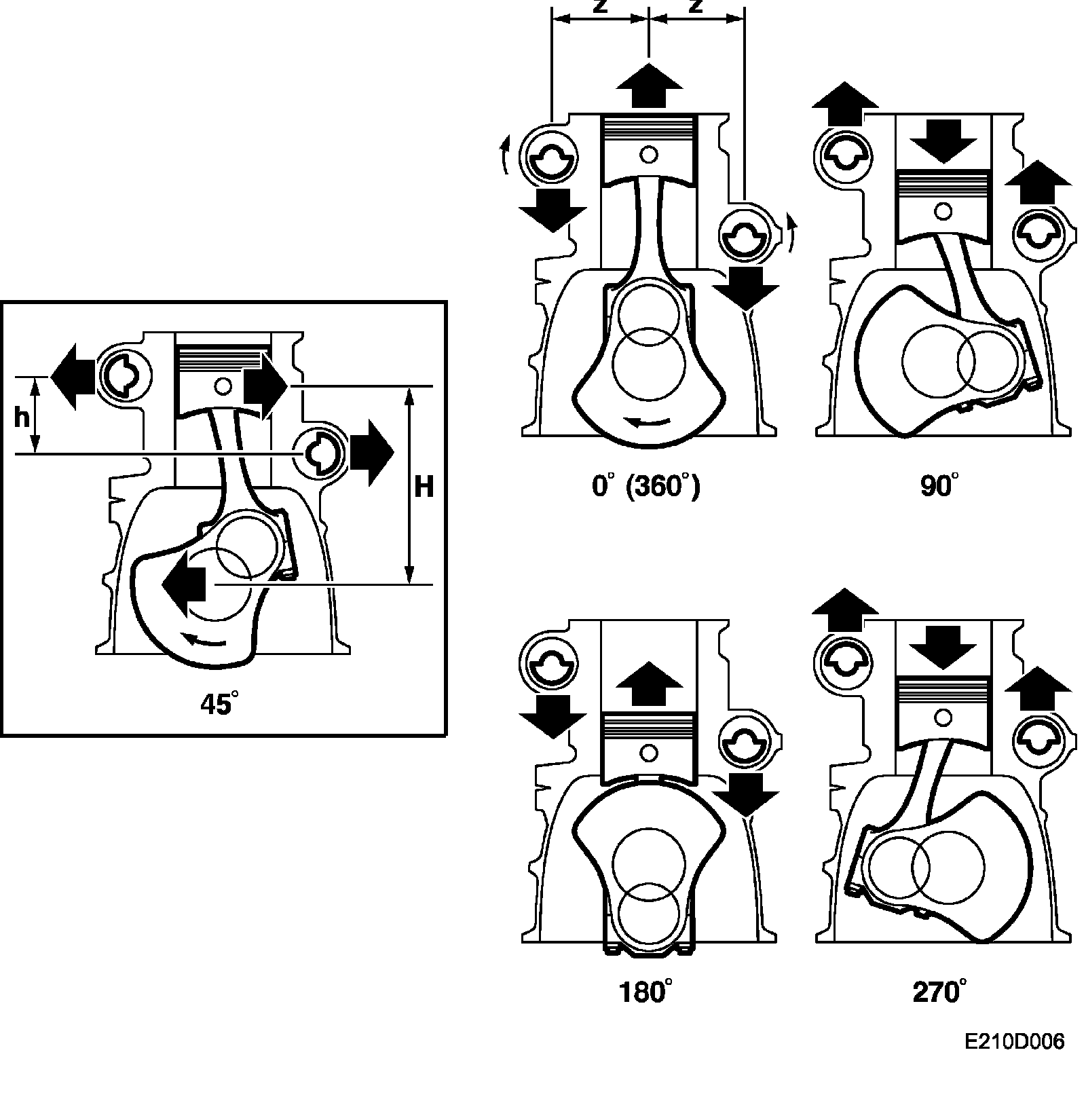 z z
h
H
45°
0° (360°)
90°
180°
270°
E210D006