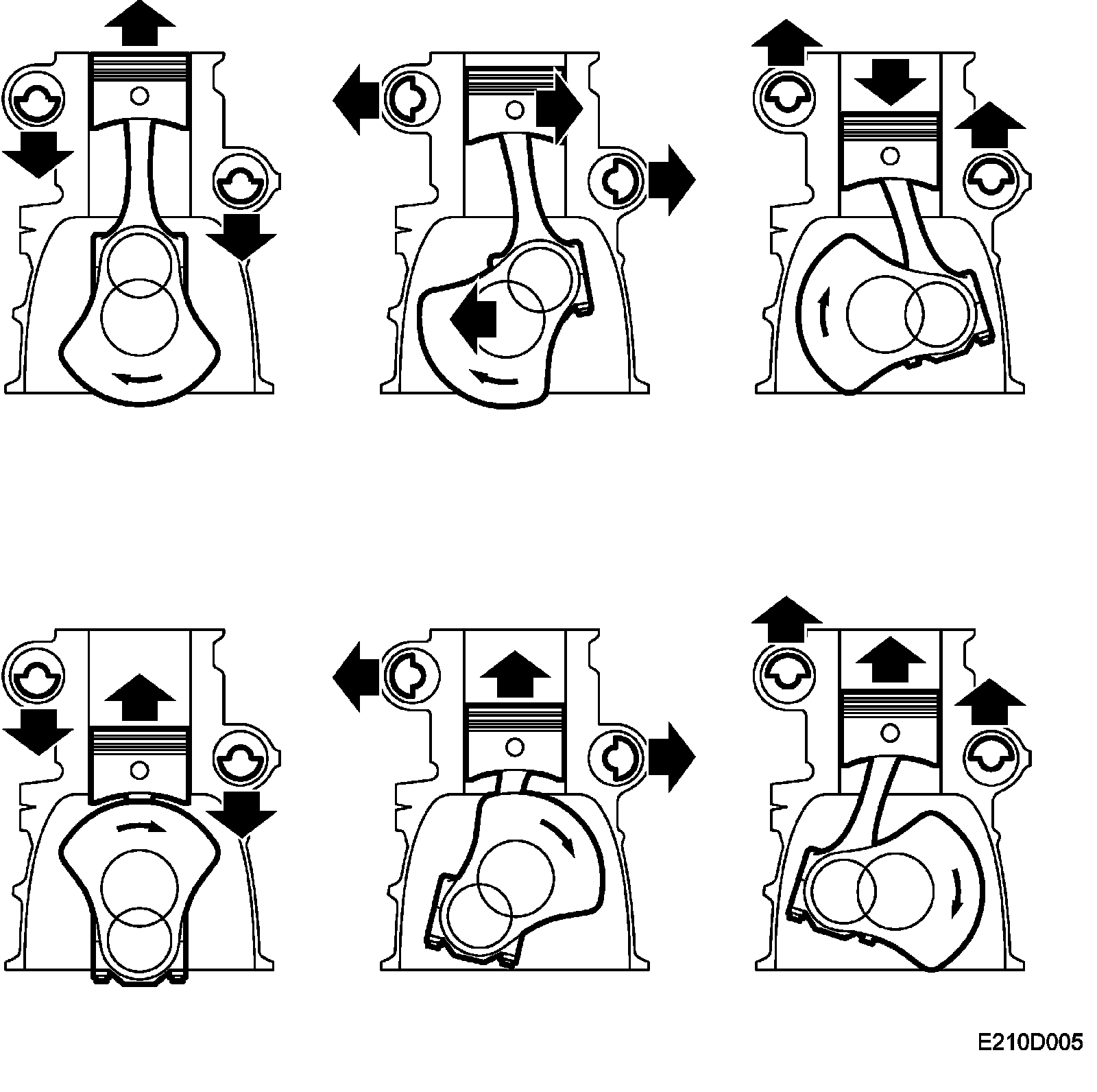 E210D005