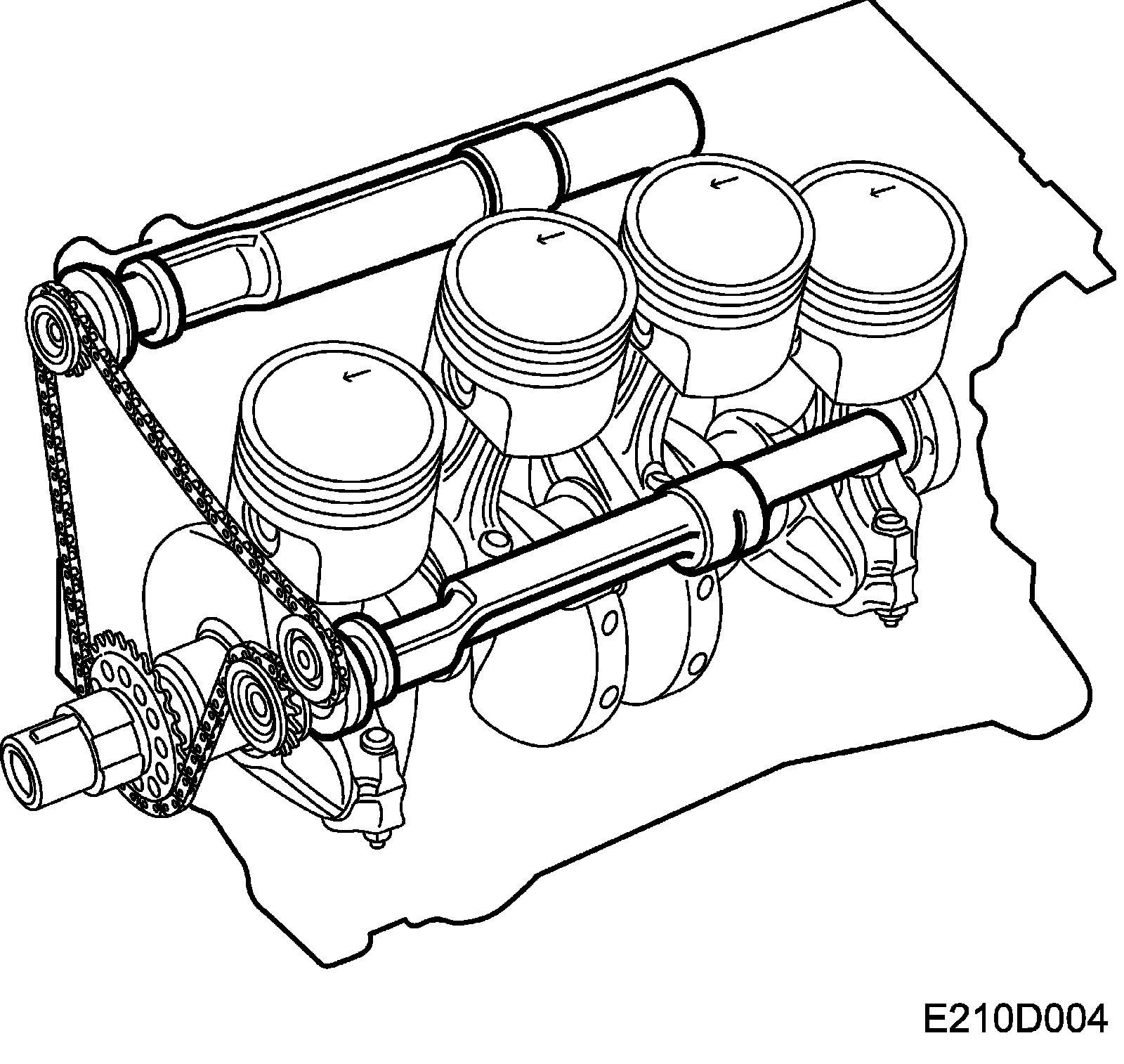 E210D004