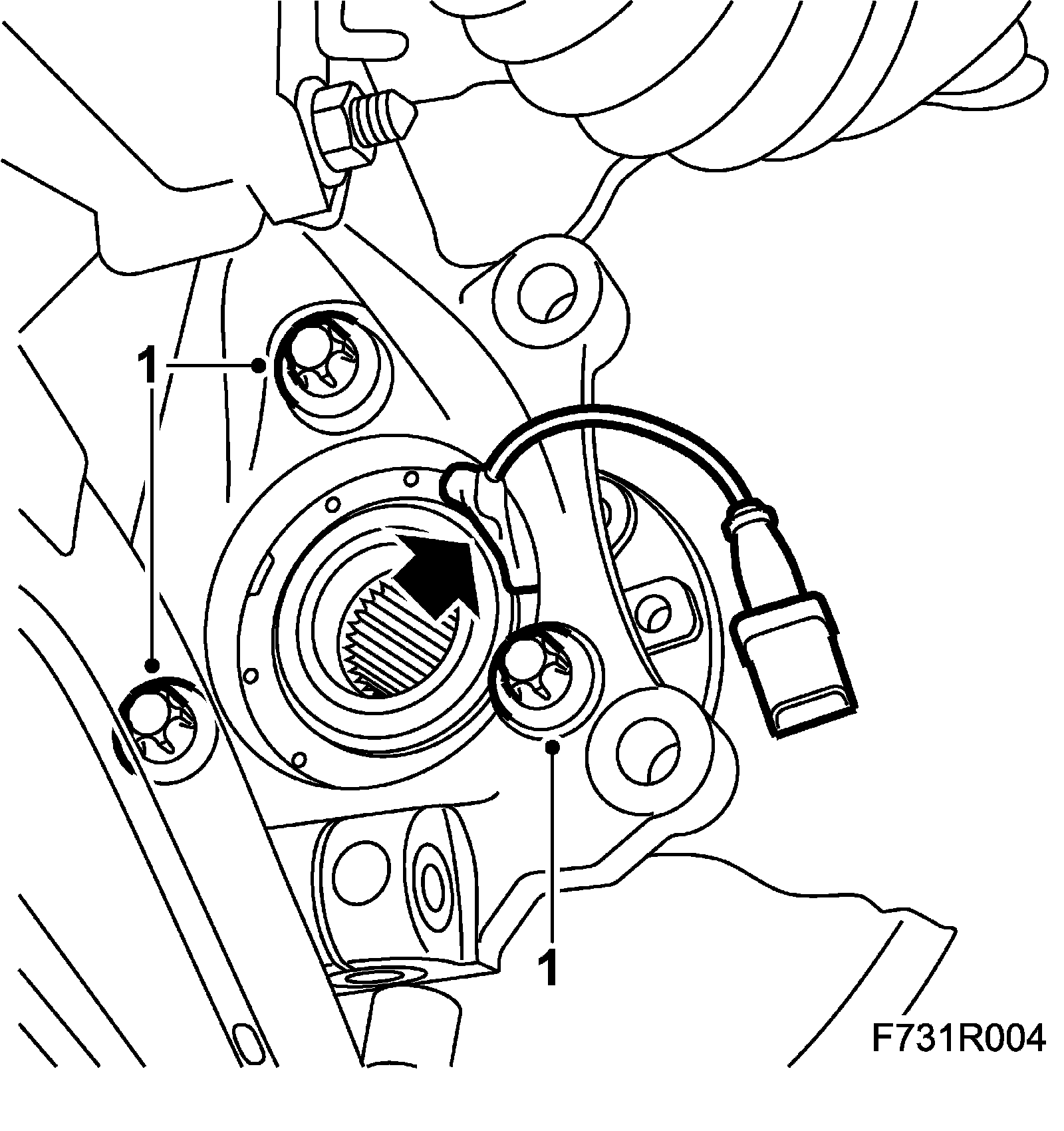 1

1

F731R004