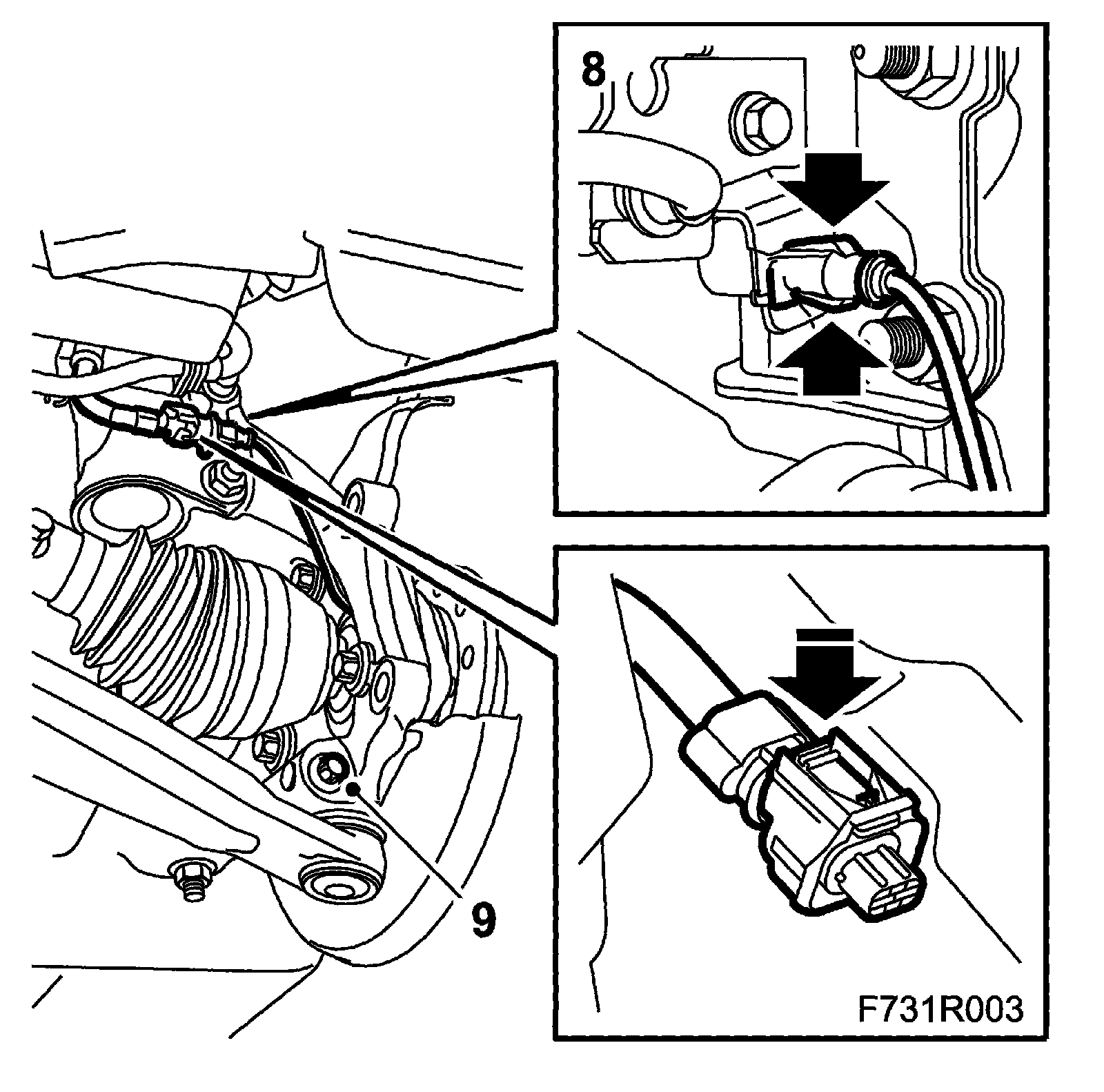 8

9

F731R003