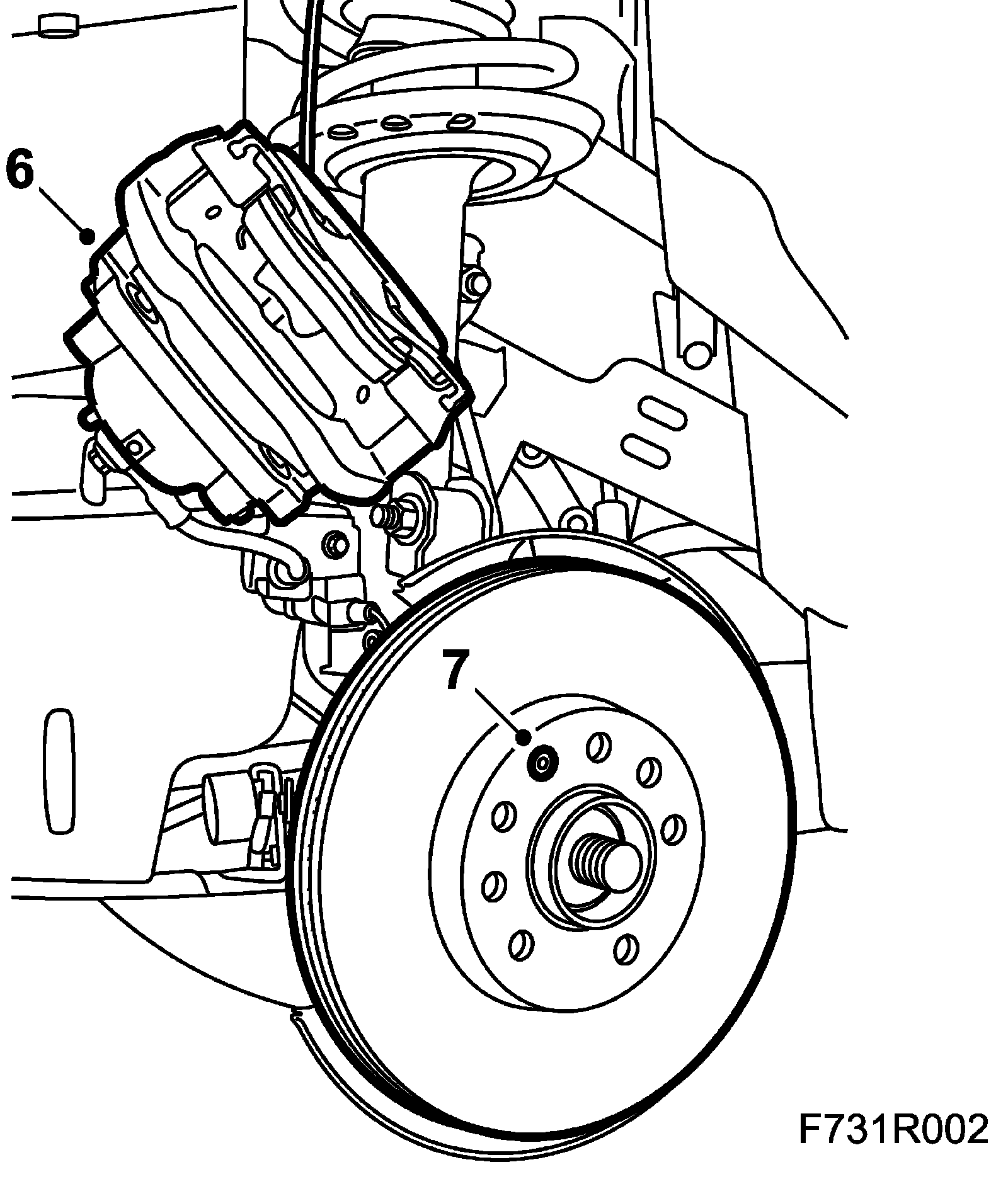 6
7
F731R002