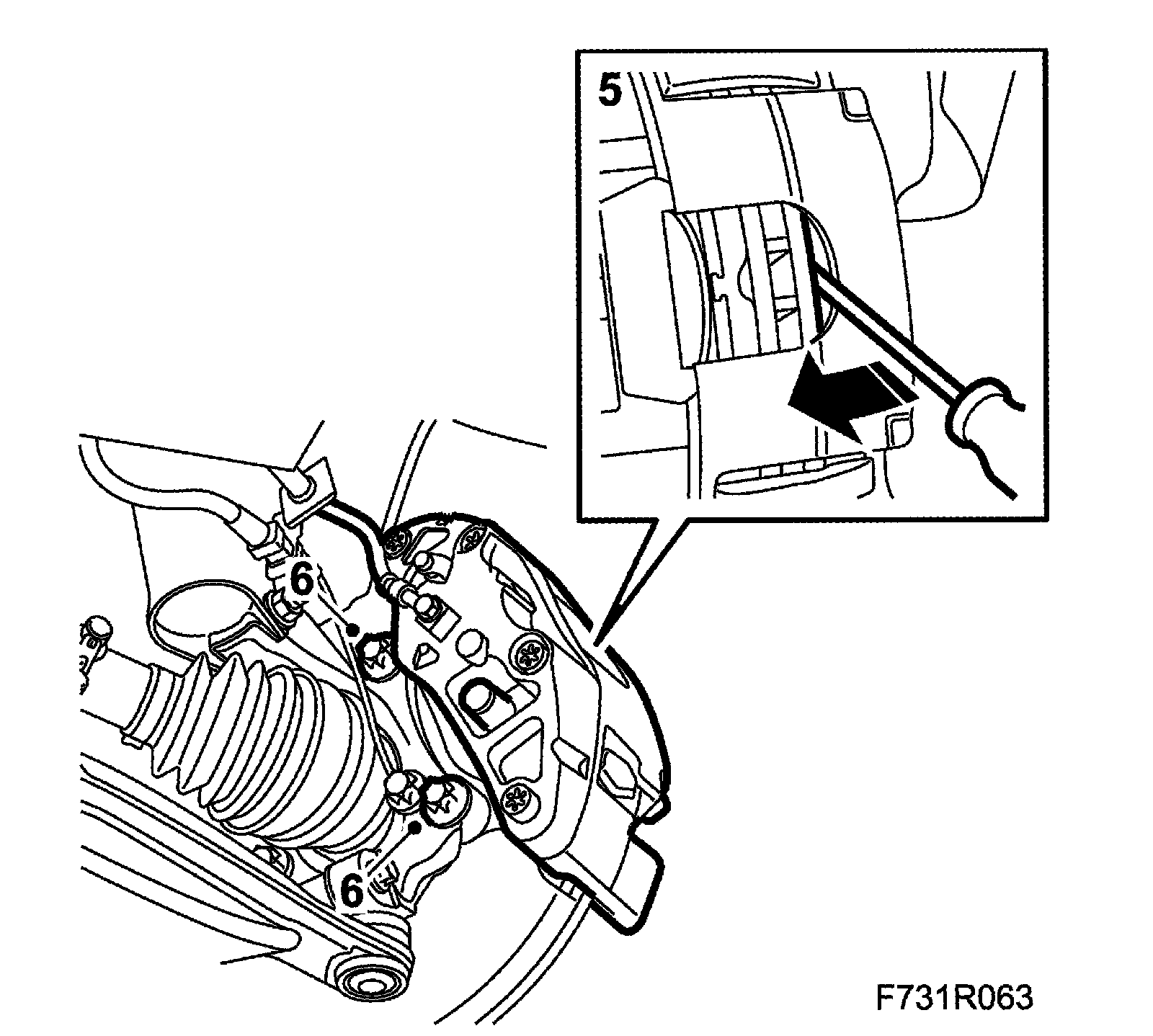 5

6

6

F731R063