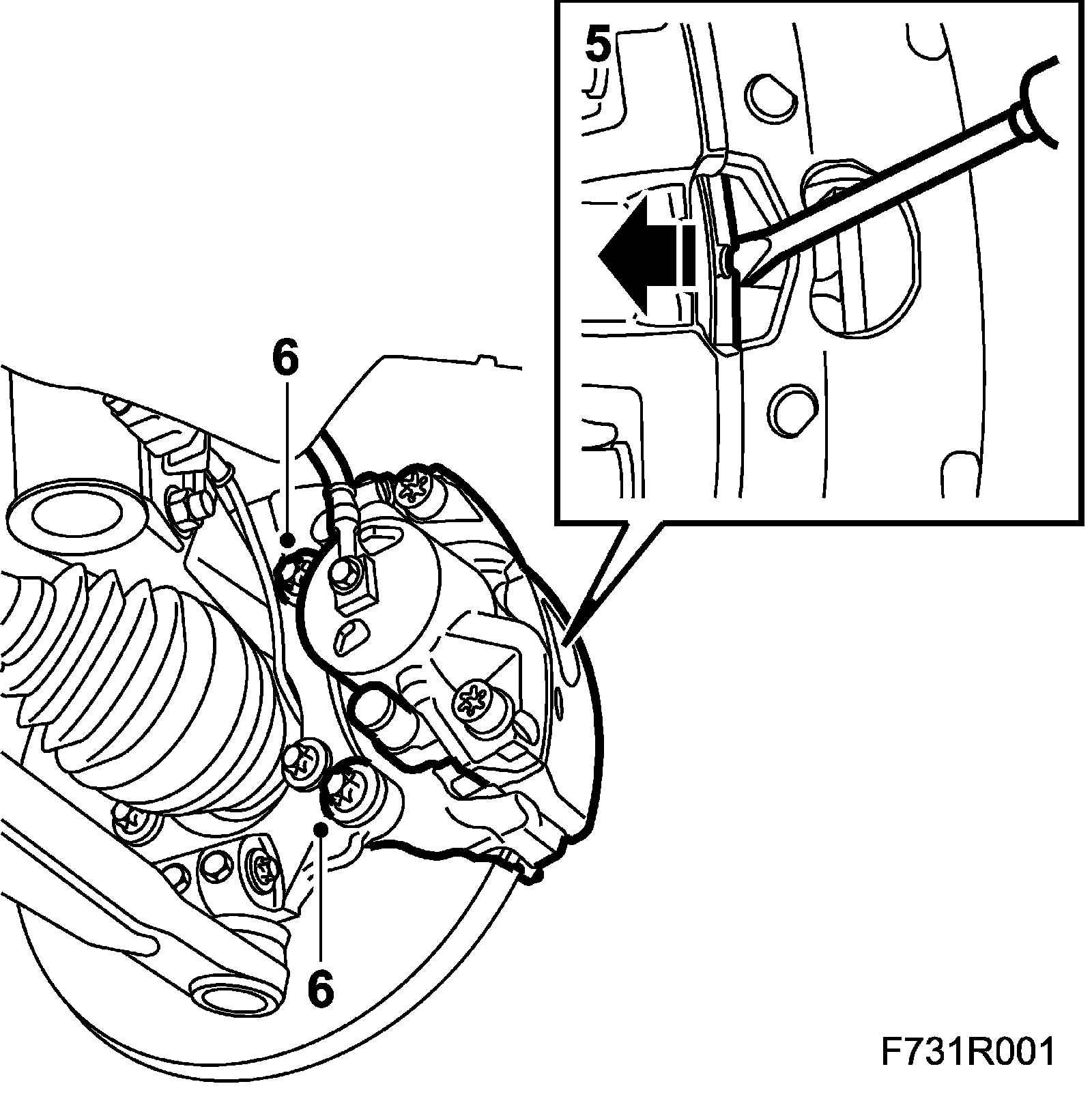 5

6

6

F731R001