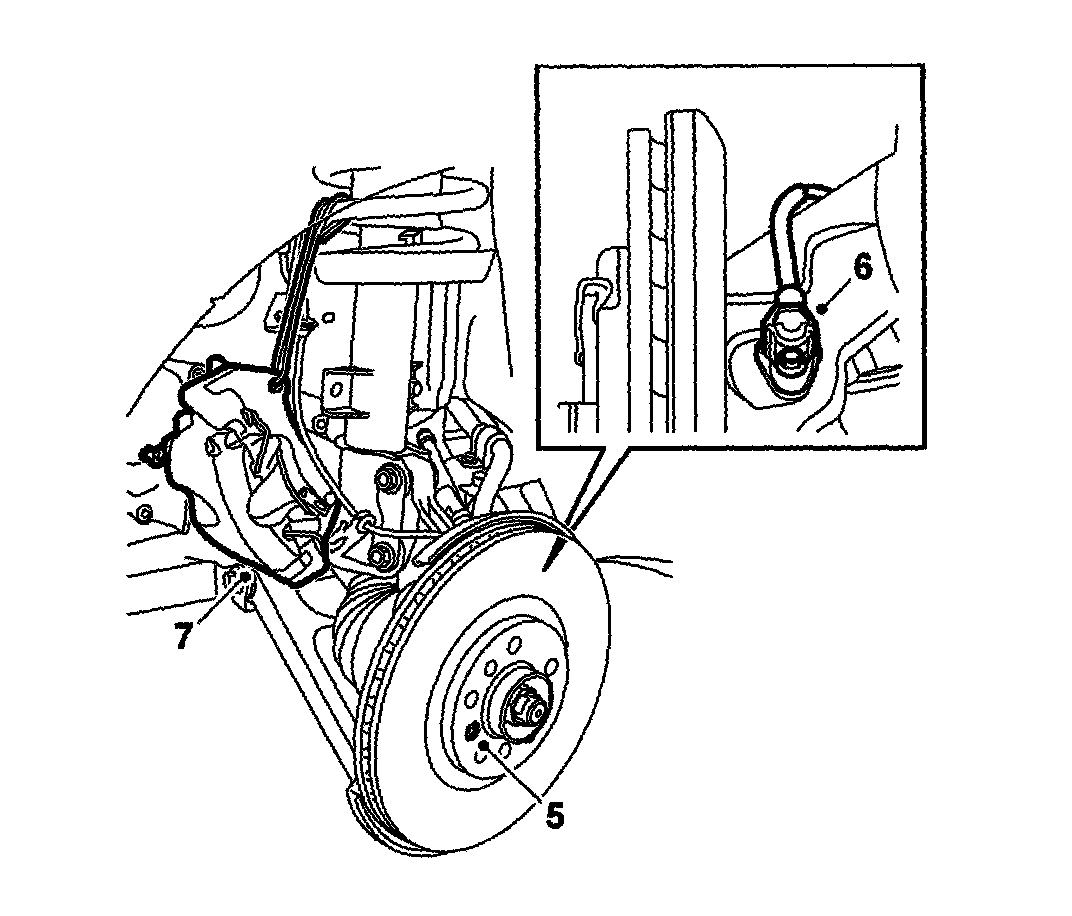 6
7
5