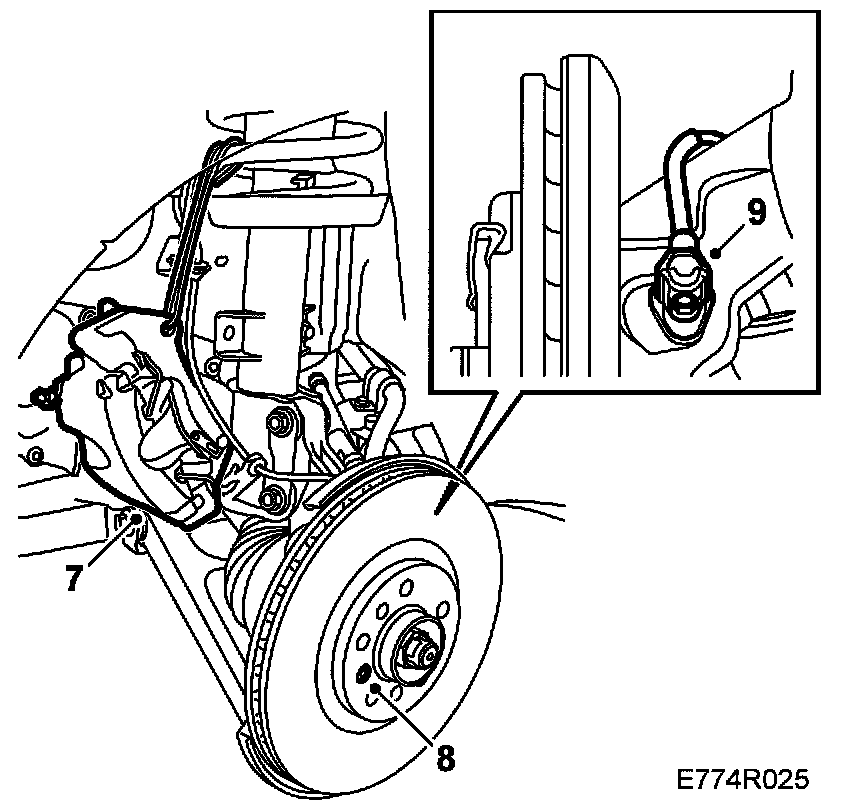 9
7
8
E774R025