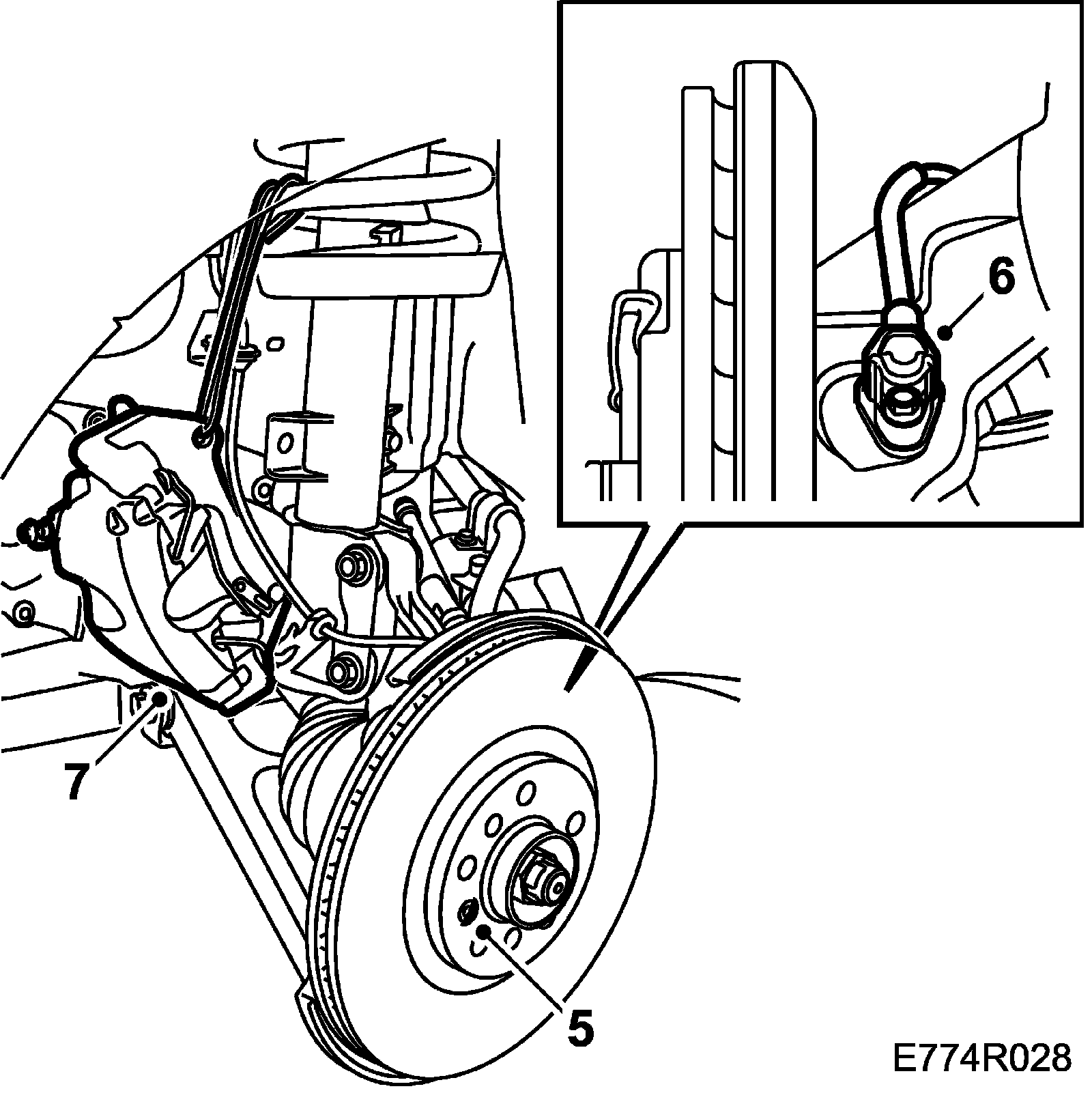 6
7
5
E774R028