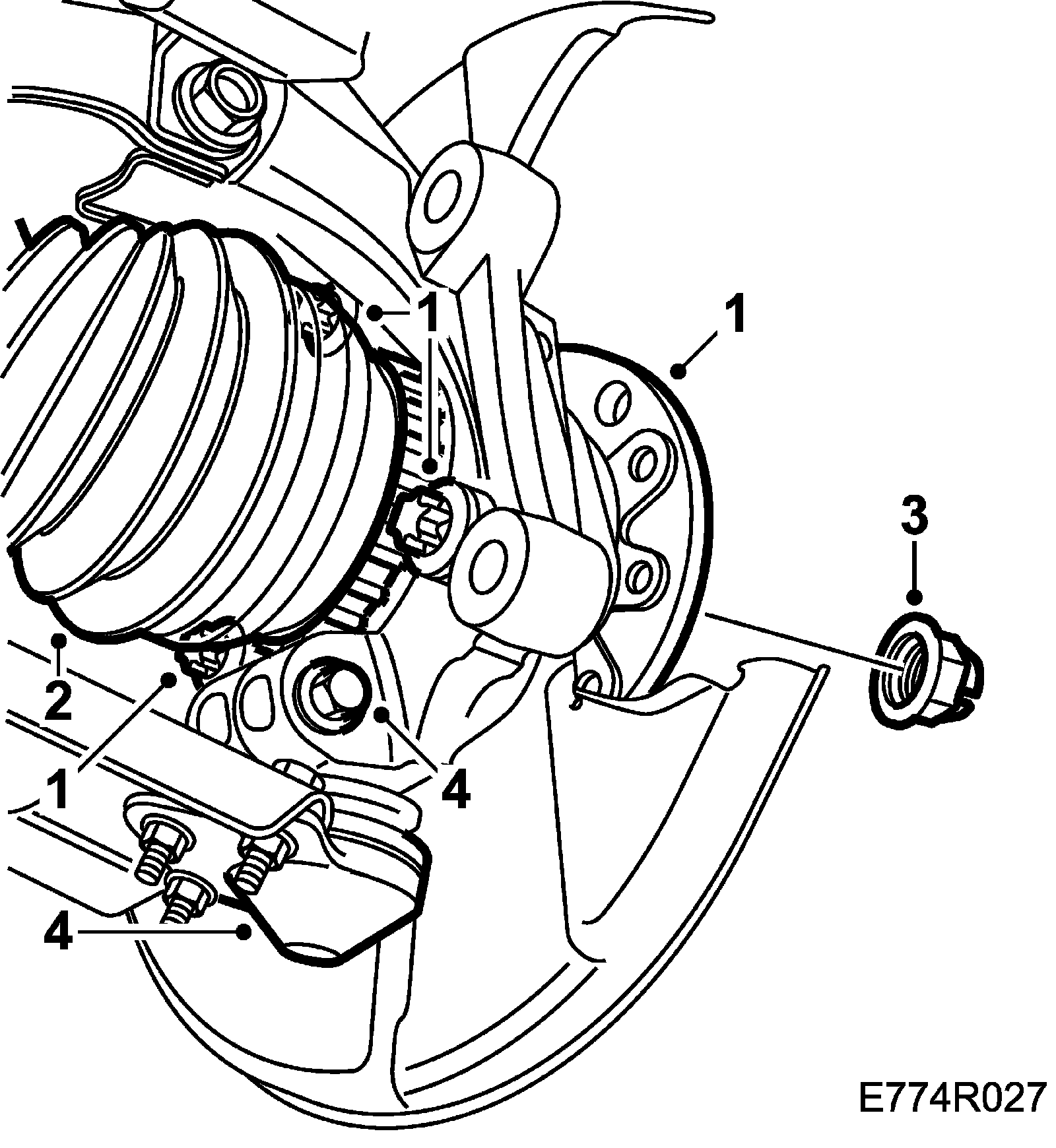 1
1
3
2
1
4
4
E774R027