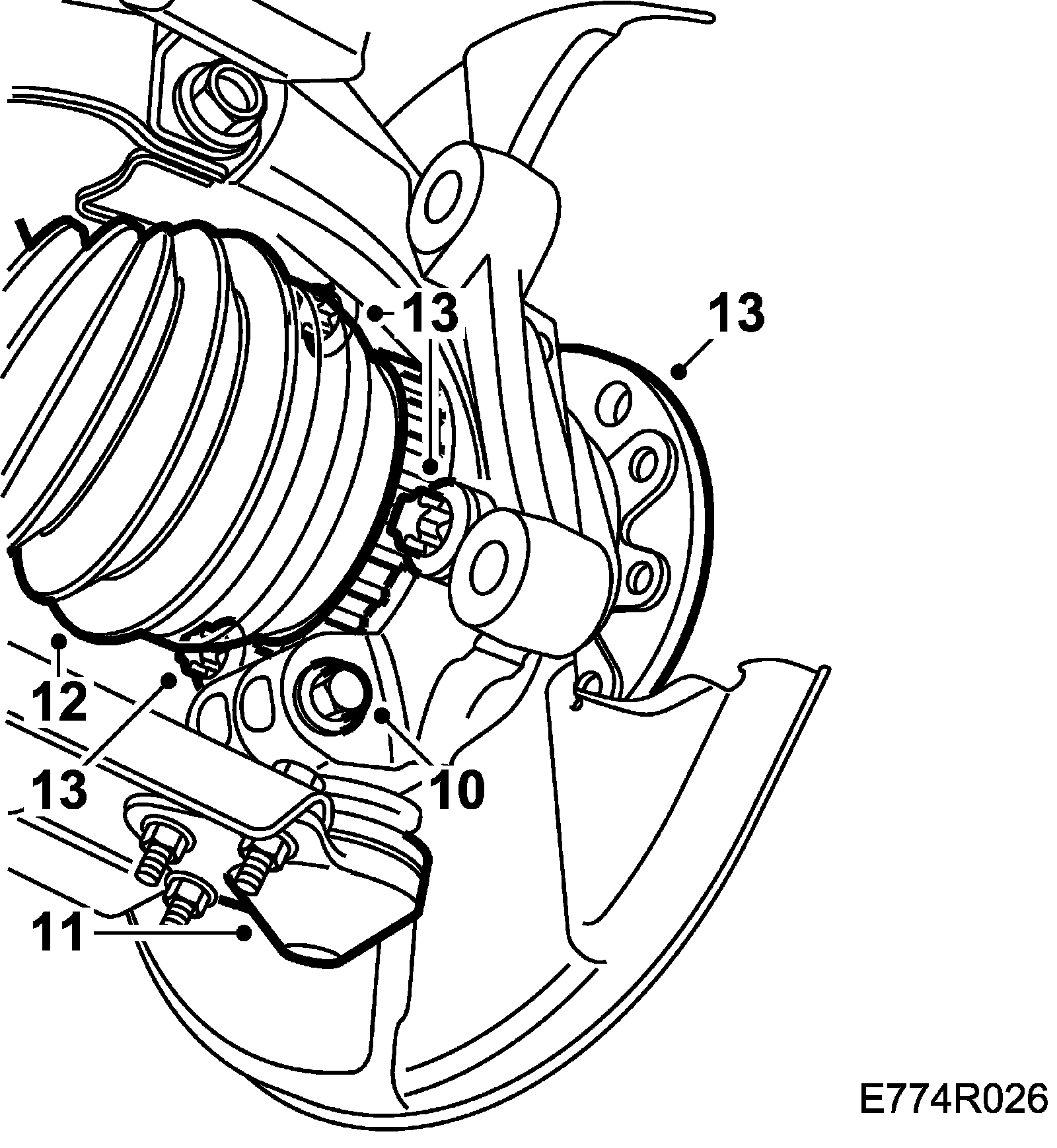 13
13
12
13
10
11
E774R026