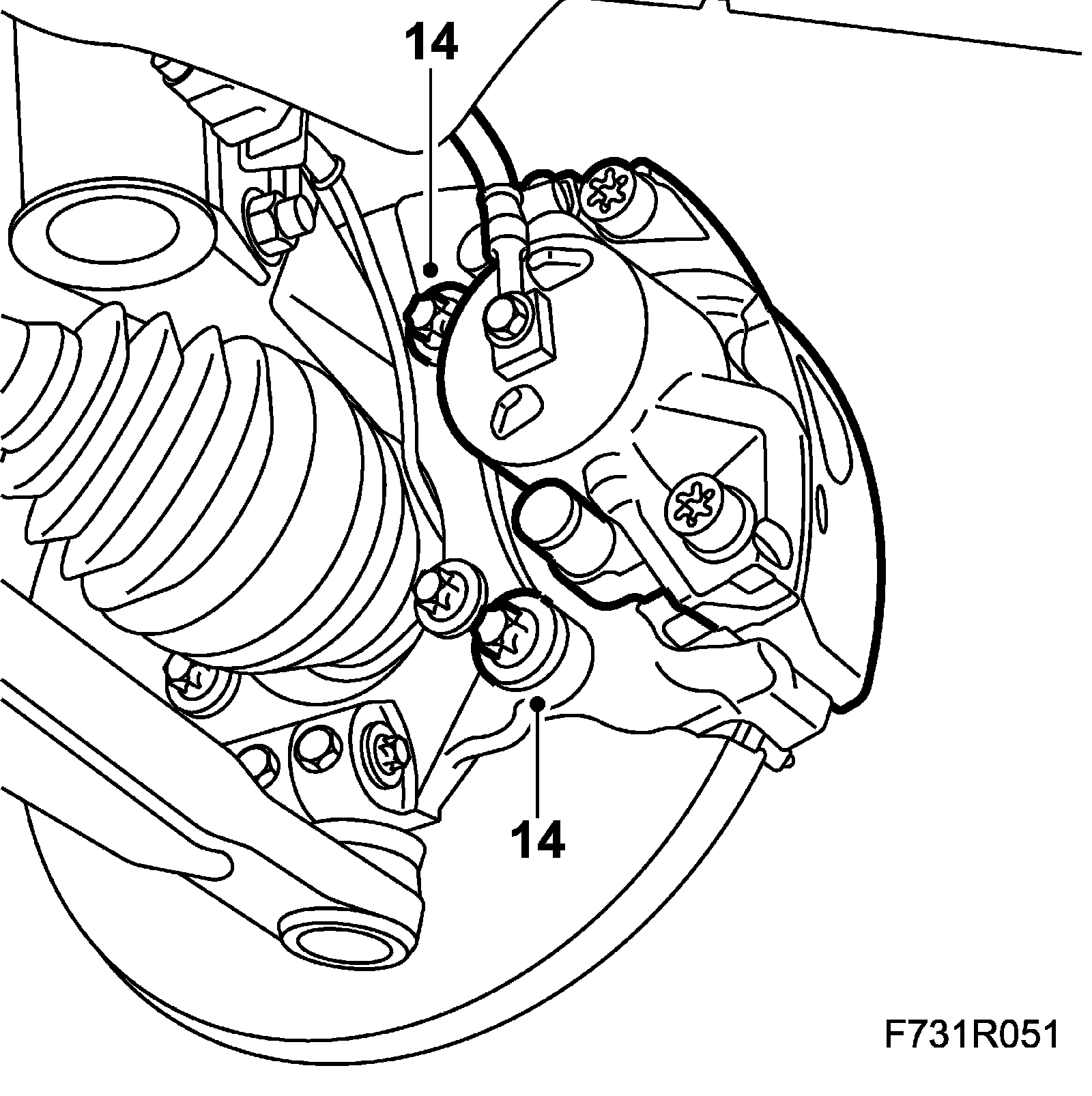 14

14

F731R051