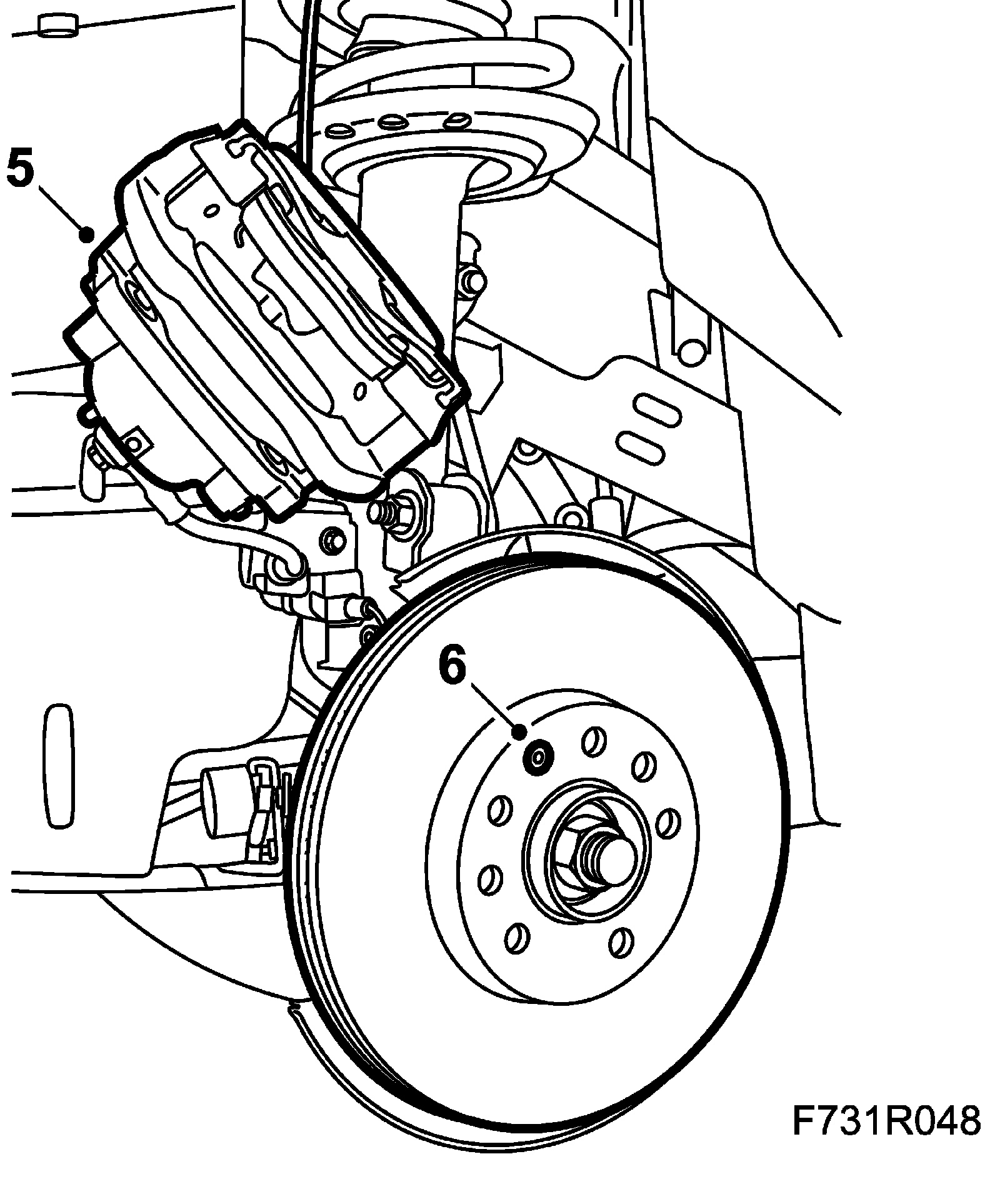 5
6
F731R048