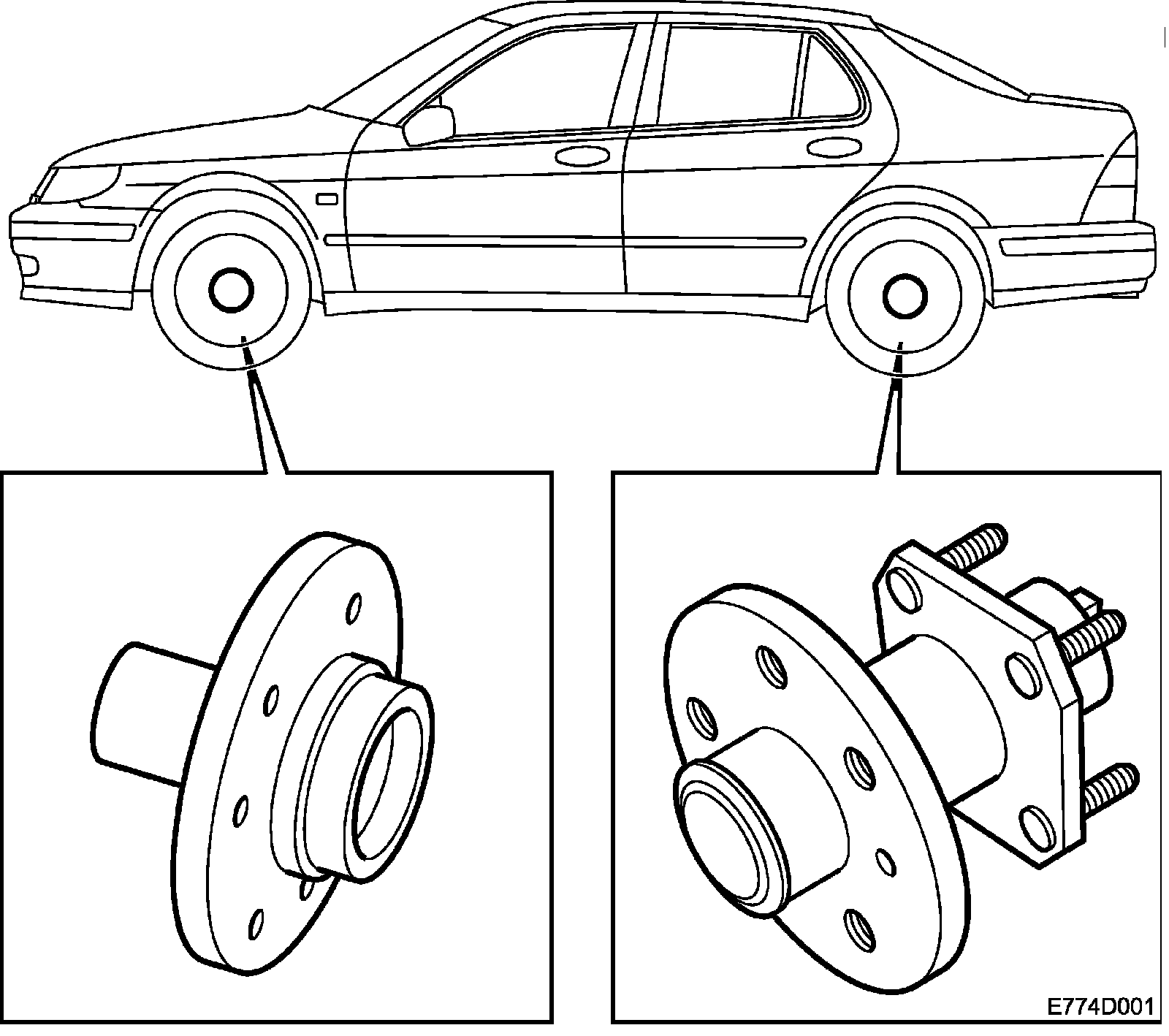 E774D001