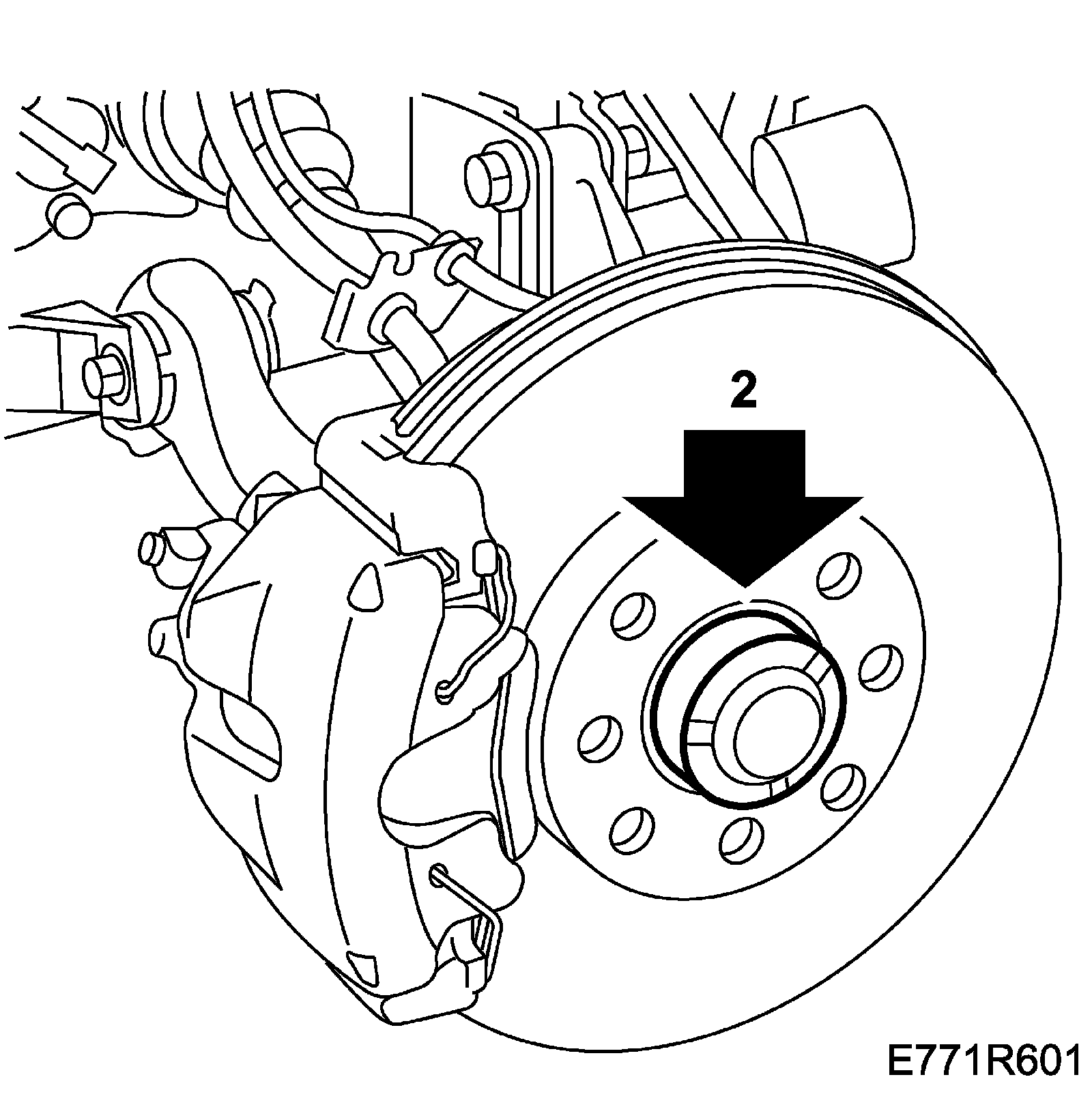 2

E771R601