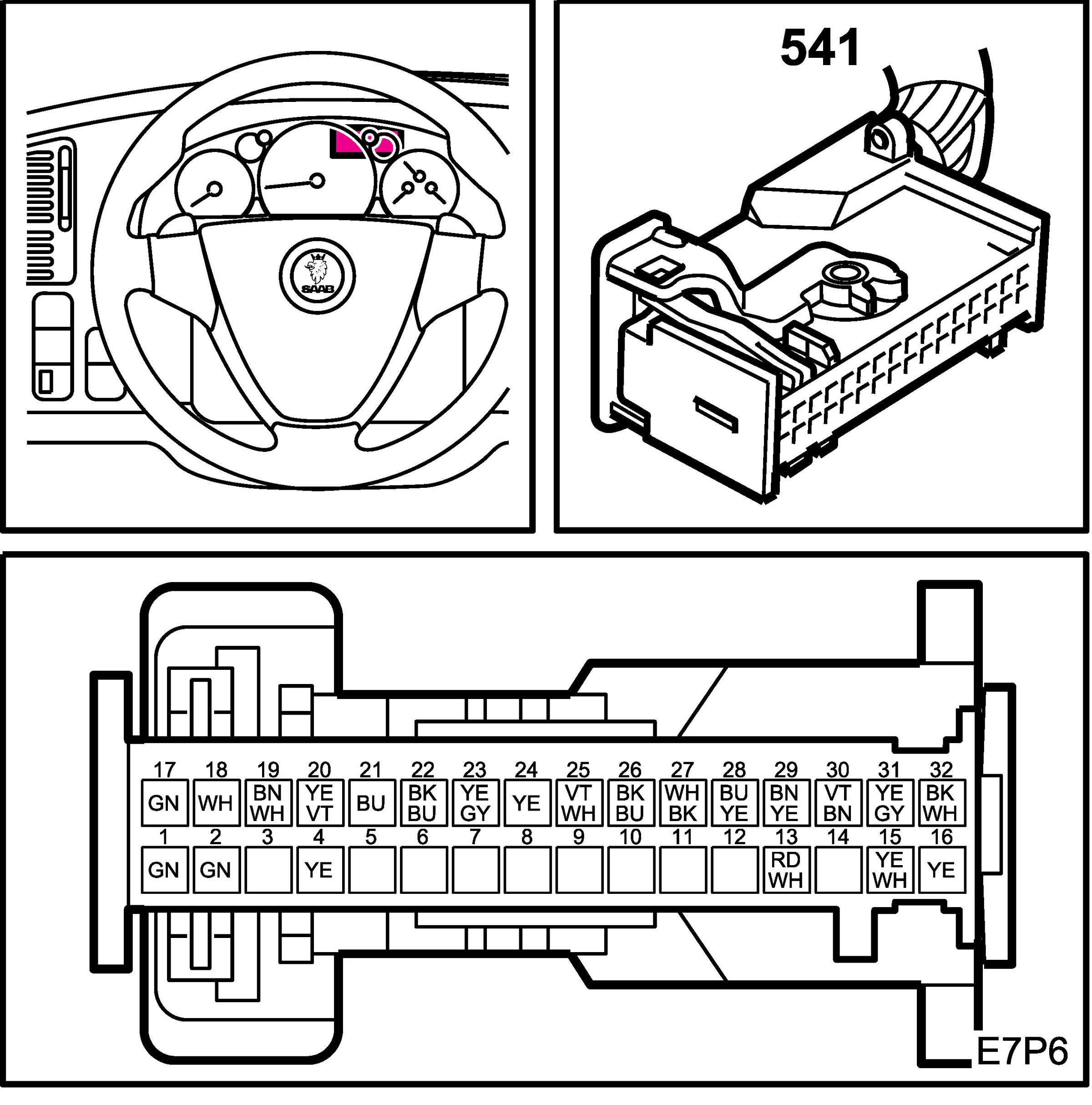 SAAB

541

| 17 | 18 | 19 | 20 | 21 | 22 | 23 | 24 | 25 | 26 | 27 | 28 | 29 | 30 | 31 | 32 |
|---|---|---|---|---|---|---|---|---|---|---|---|---|---|---|---|
| GN | WH | BN WH | YE VT | BU | BK BU | YE GY | YE | VT WH | BK BU | WH BK | BU YE | BN YE | VT BN | YE GY | BK WH |
| 1 | 2 | 3 | 4 | 5 | 6 | 7 | 8 | 9 | 10 | 11 | 12 | 13 | 14 | 15 | 16 |
| GN | GN | | YE | | | | | | | | | RD WH | | YE WH | YE |

E7P6