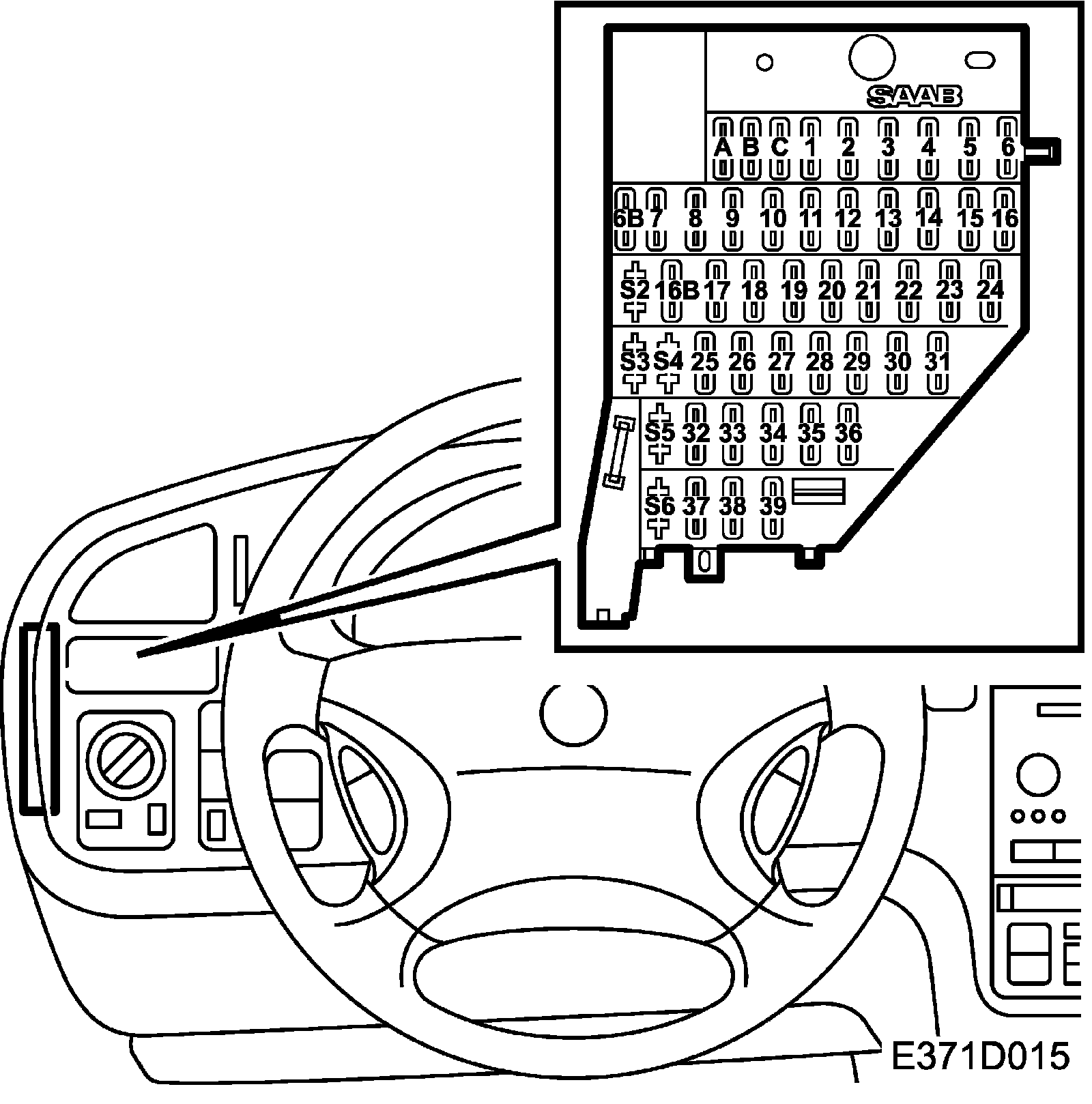 SAAB

A B C 1 2 3 4 5 6

6B 7 8 9 10 11 12 13 14 15 16

S2 16B 17 18 19 20 21 22 23 24

S3 S4 25 26 27 28 29 30 31

S5 32 33 34 35 36

S6 37 38 39

E371D015