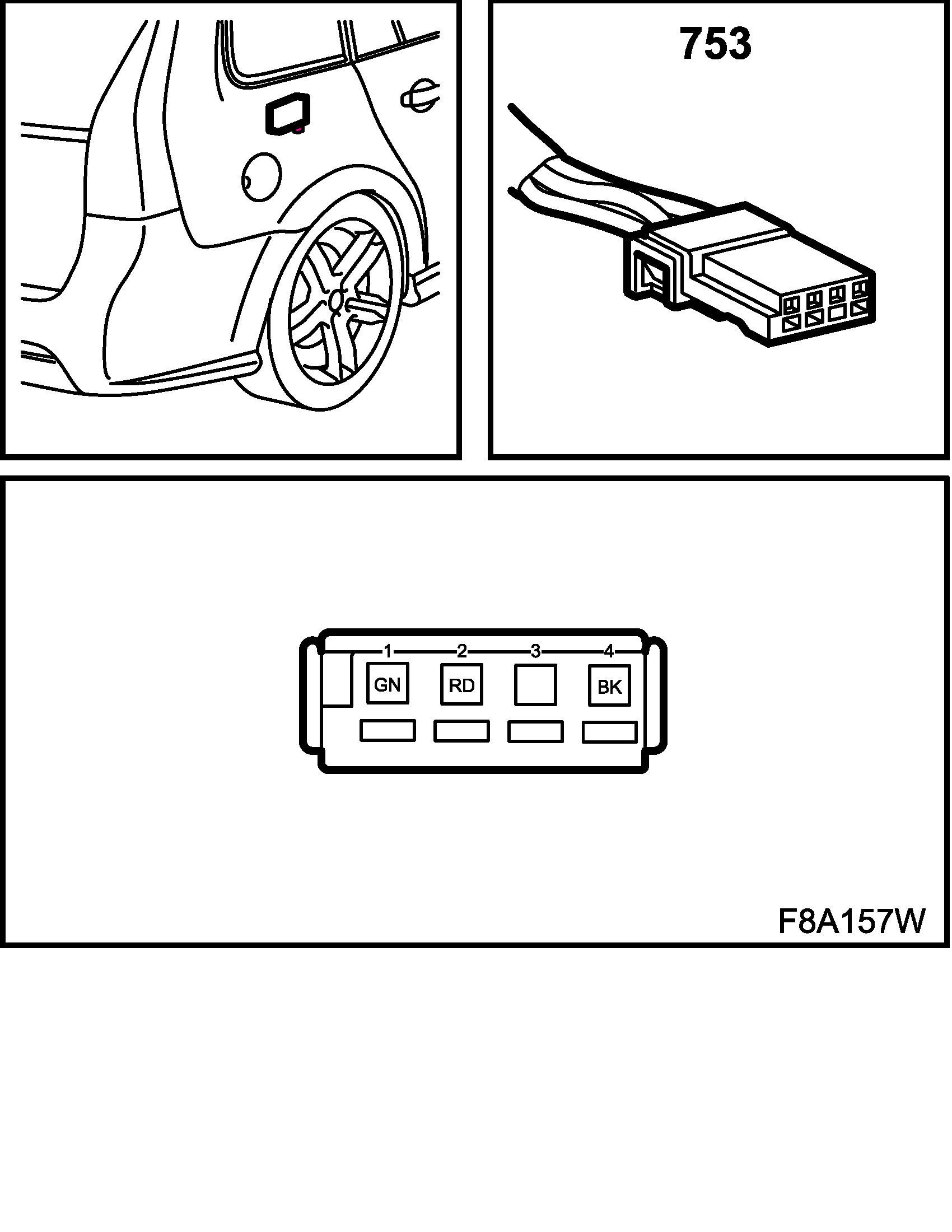 753

1 2 3 4

GN RD BK

F8A157W