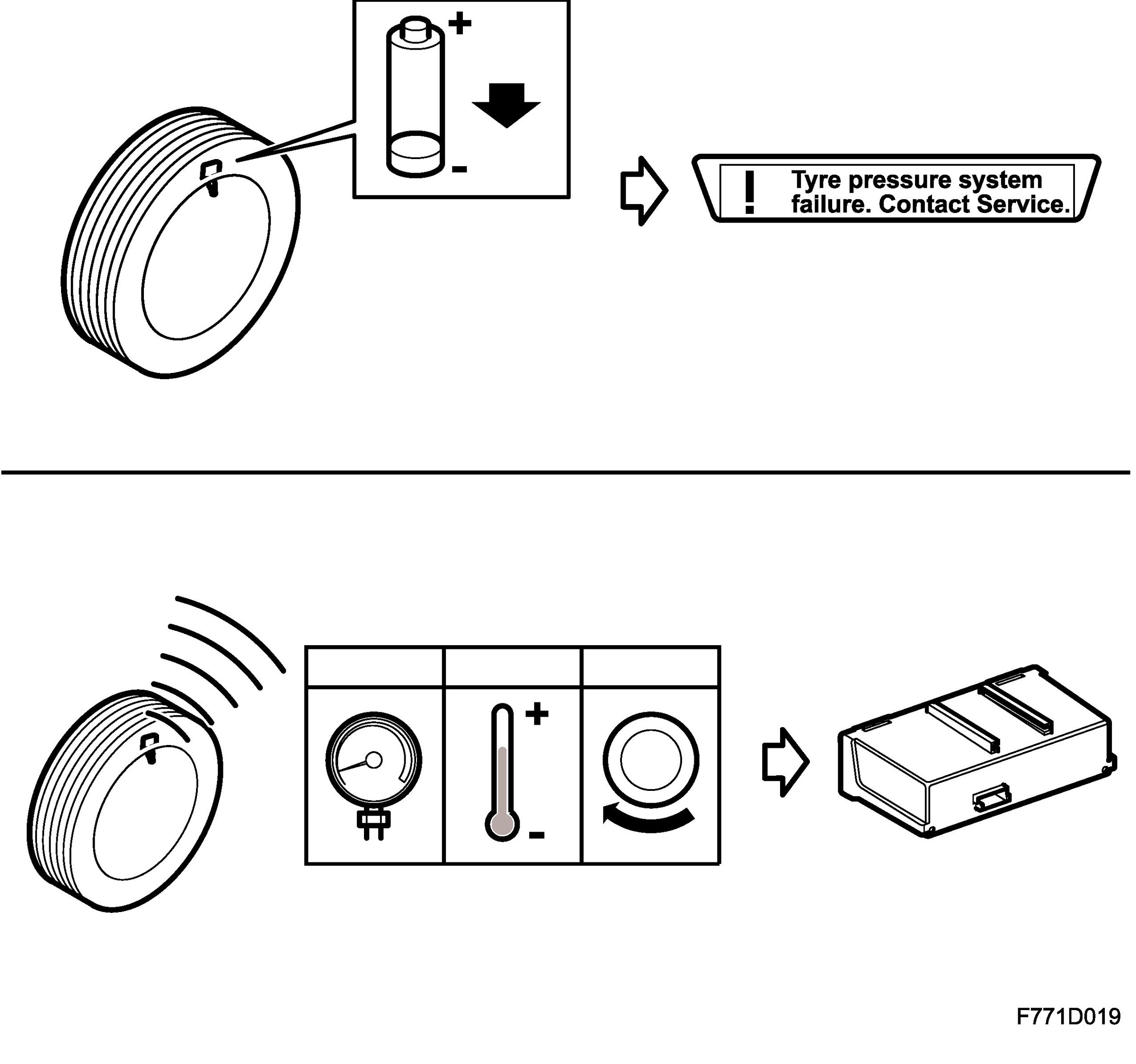 +

-

!

Tyre pressure system failure. Contact Service.

+

-

F771D019