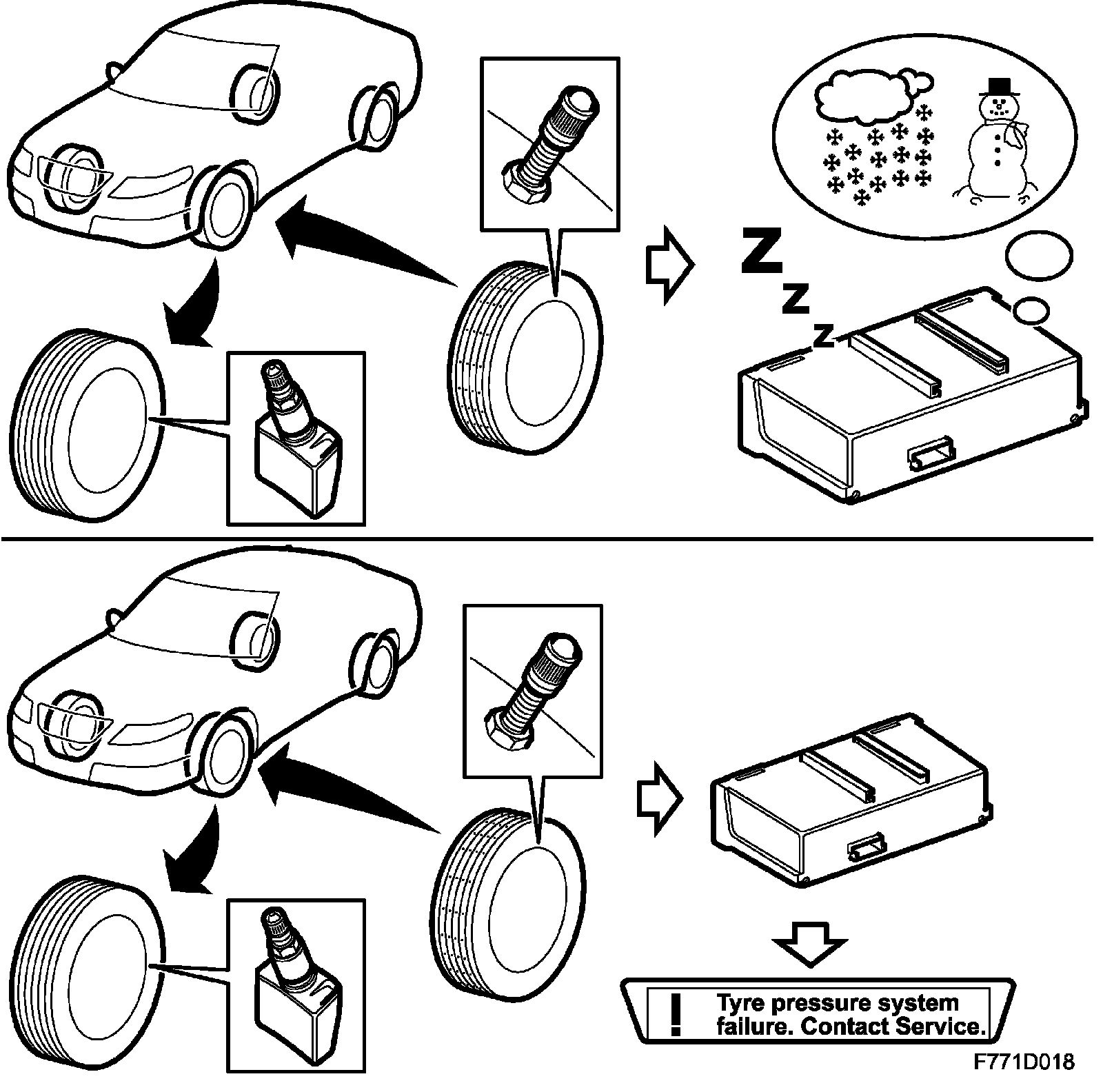 Z
Z
Z

!
Tyre pressure system failure. Contact Service.

F771D018