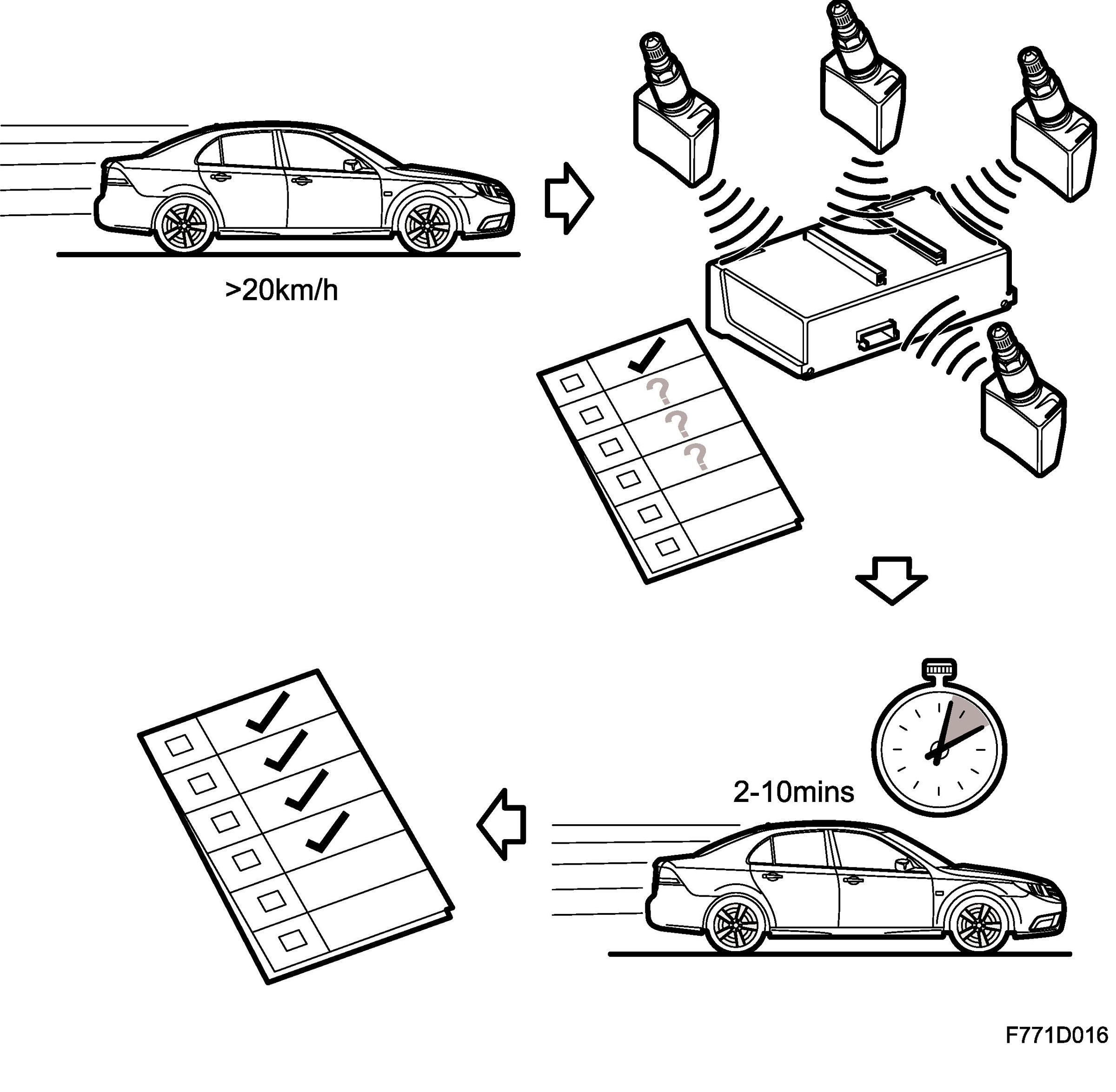 >20km/h

?
?
?

2-10mins

F771D016