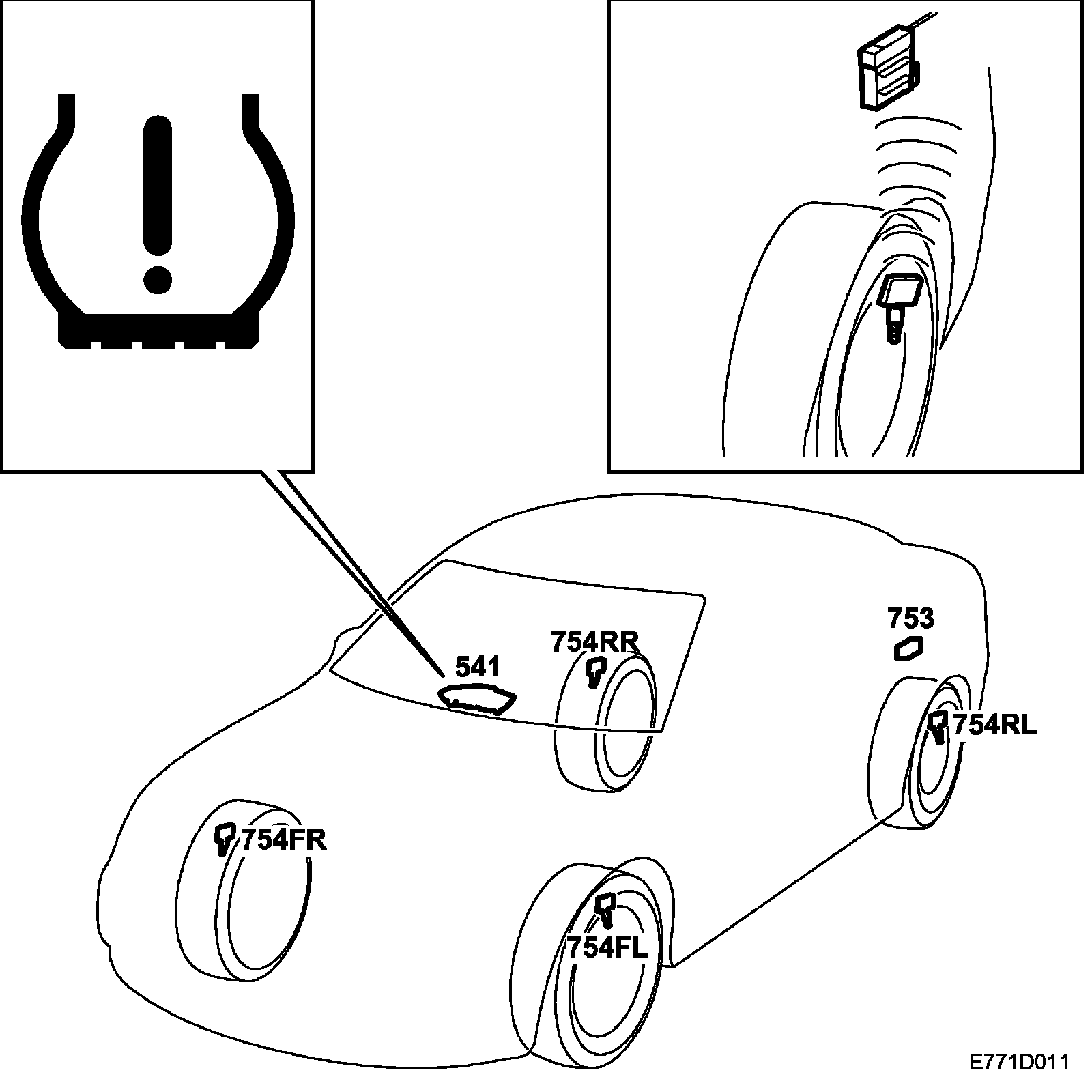 753
754RR
541
754RL
754FR
754FL
E771D011