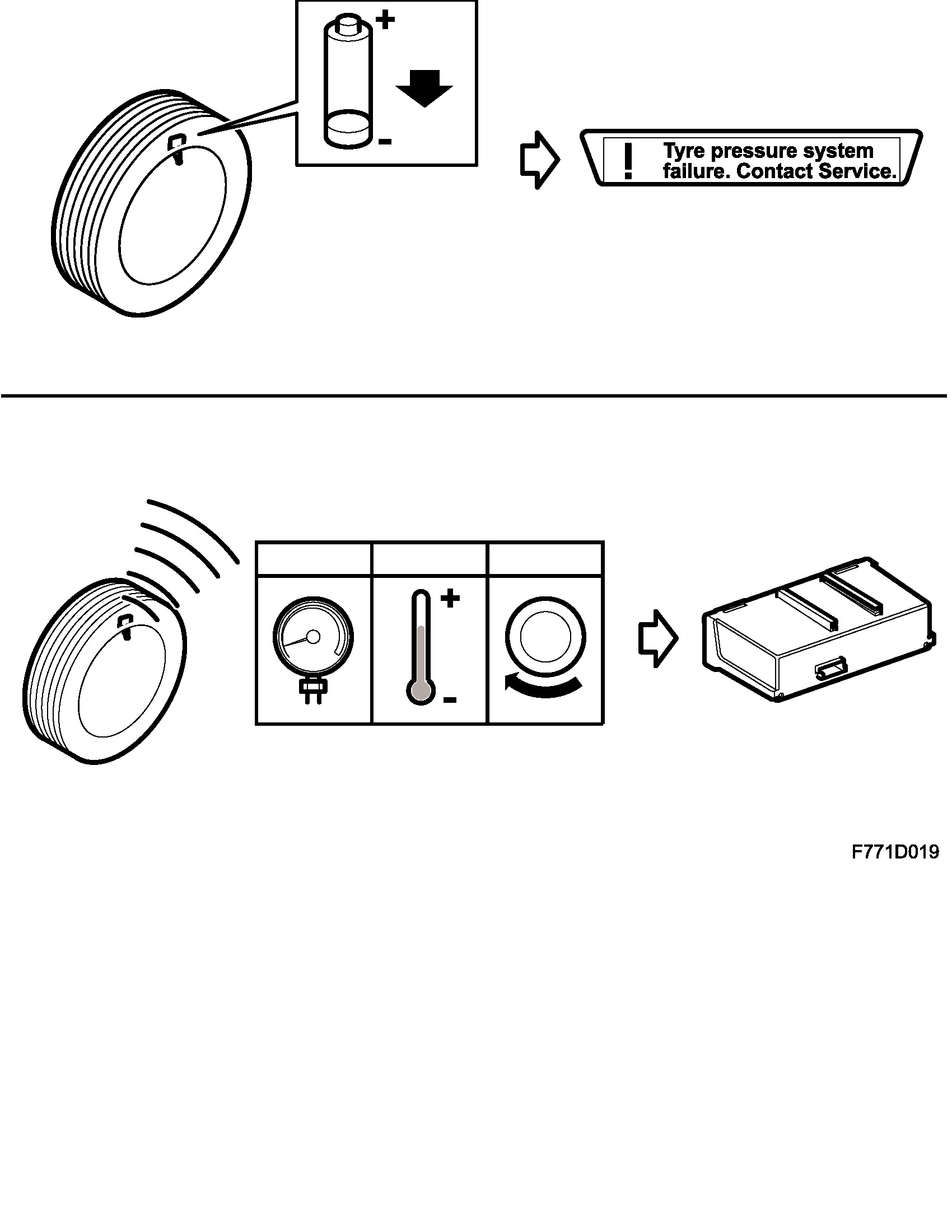 +
-

!
Tyre pressure system failure. Contact Service.

+
-

F771D019