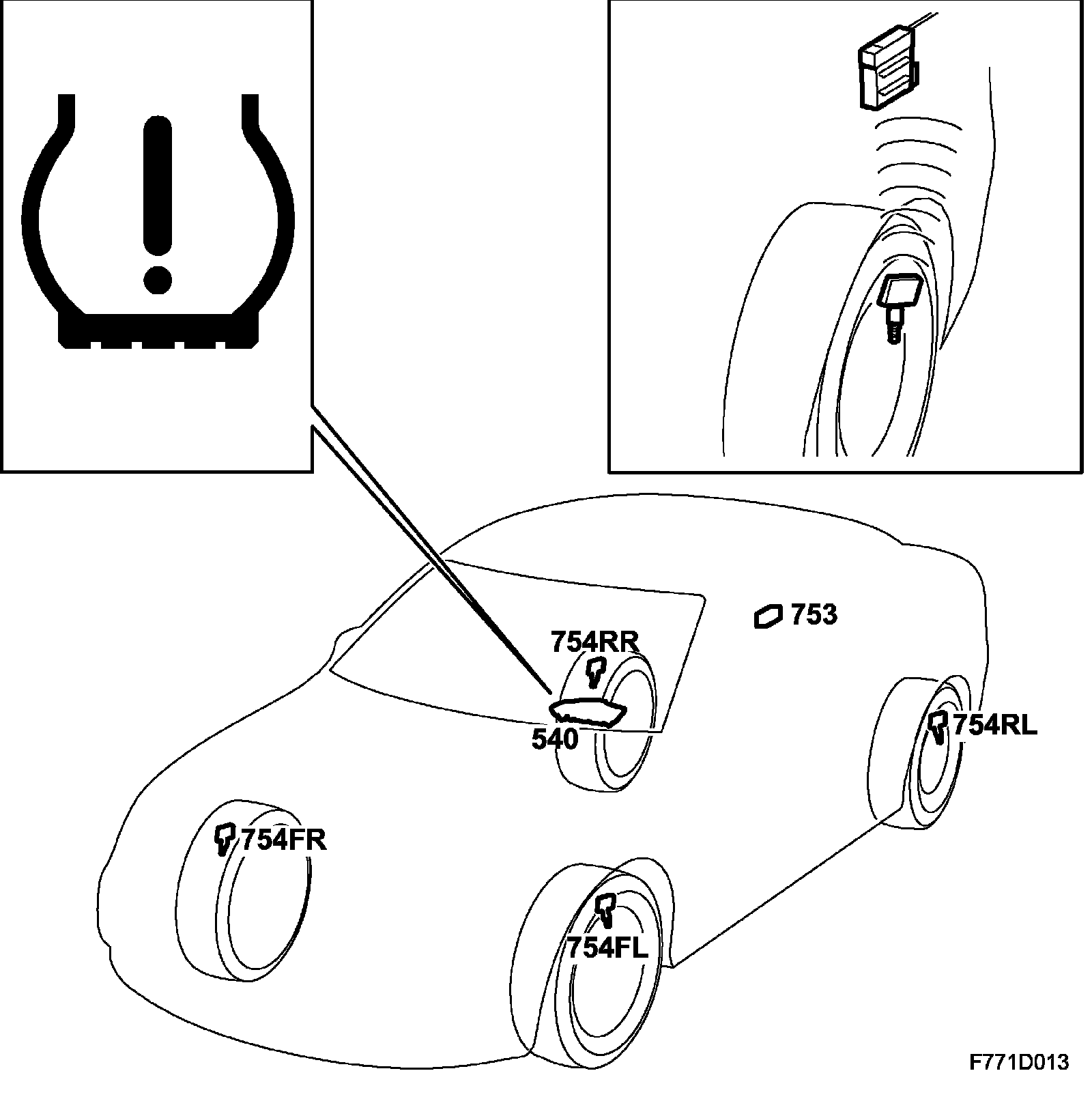 753
754RR
540
754RL
754FR
754FL
F771D013