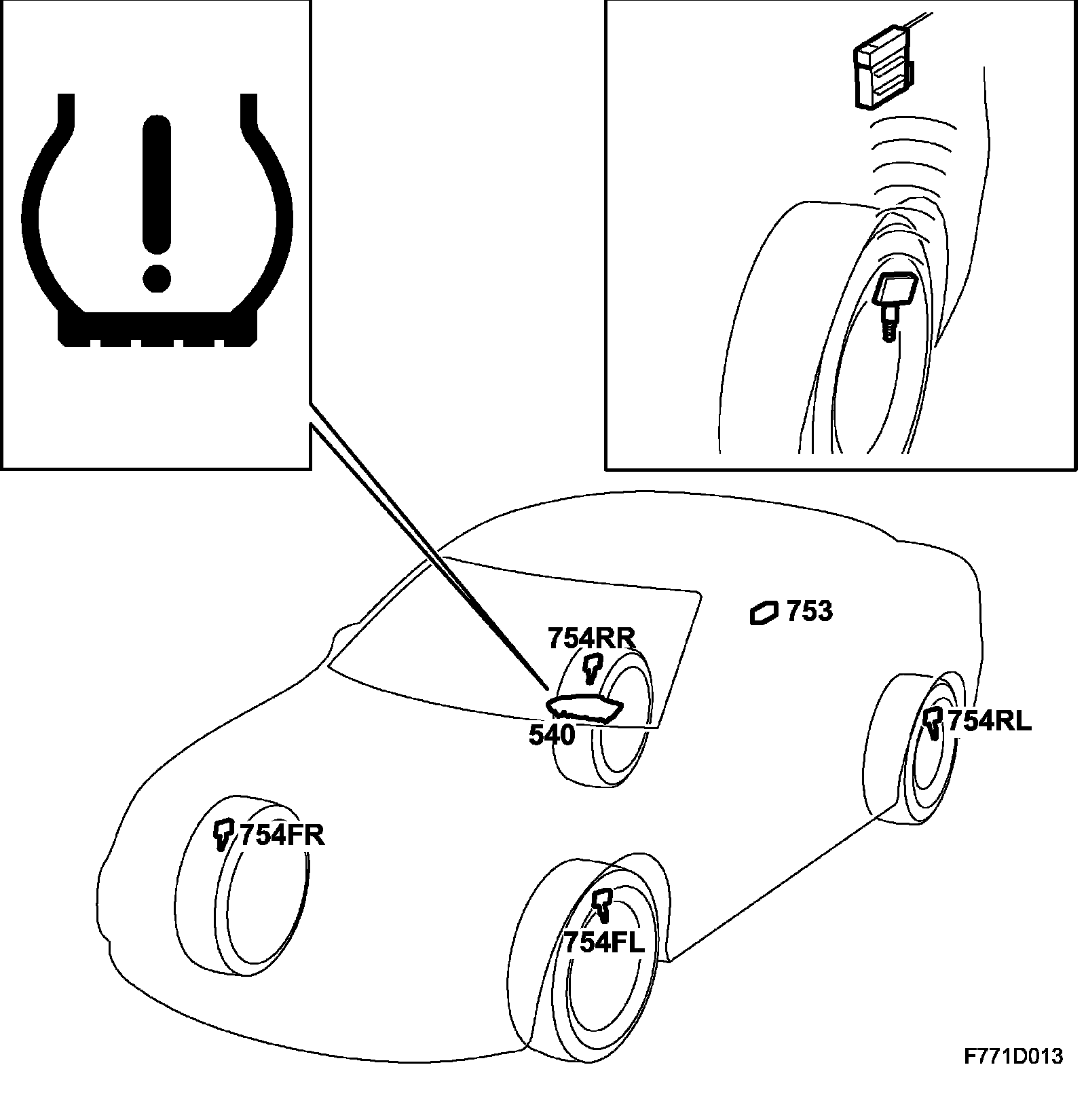 753
754RR
540
754RL
754FR
754FL
F771D013