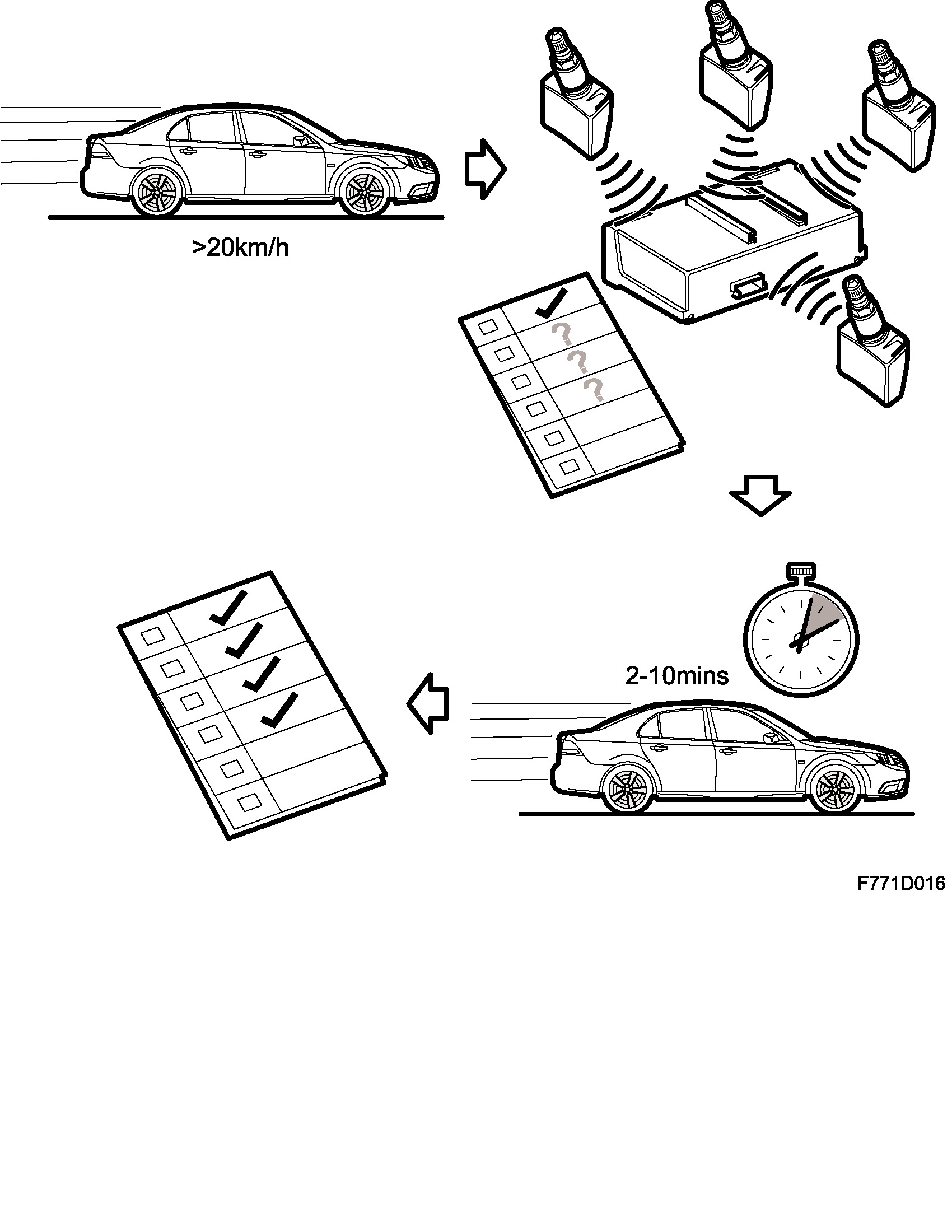 >20km/h

?
?
?

2-10mins

F771D016