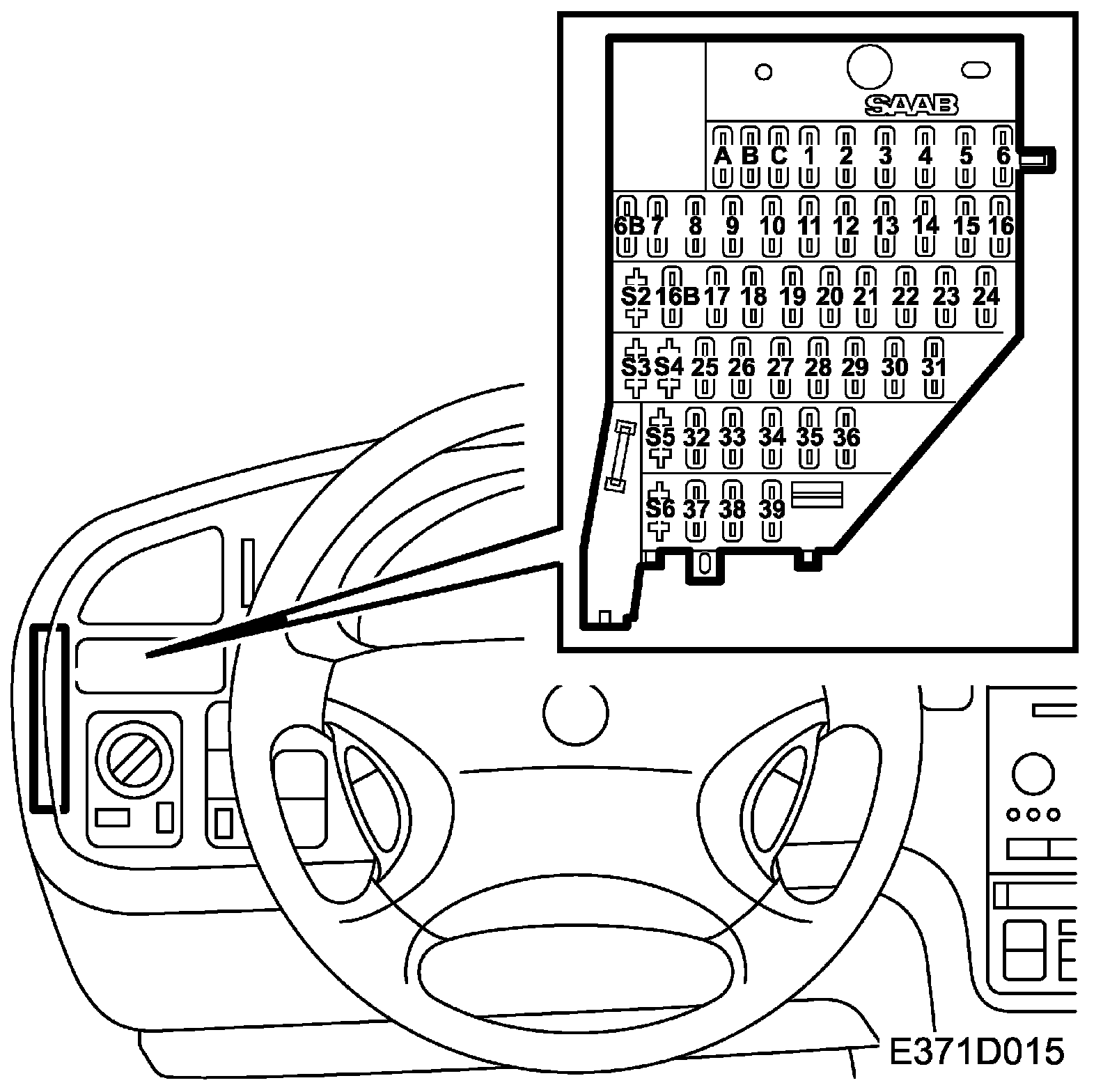 SAAB

A B C 1 2 3 4 5 6

6B 7 8 9 10 11 12 13 14 15 16

S2 16B 17 18 19 20 21 22 23 24

S3 S4 25 26 27 28 29 30 31

S5 32 33 34 35 36

S6 37 38 39

E371D015