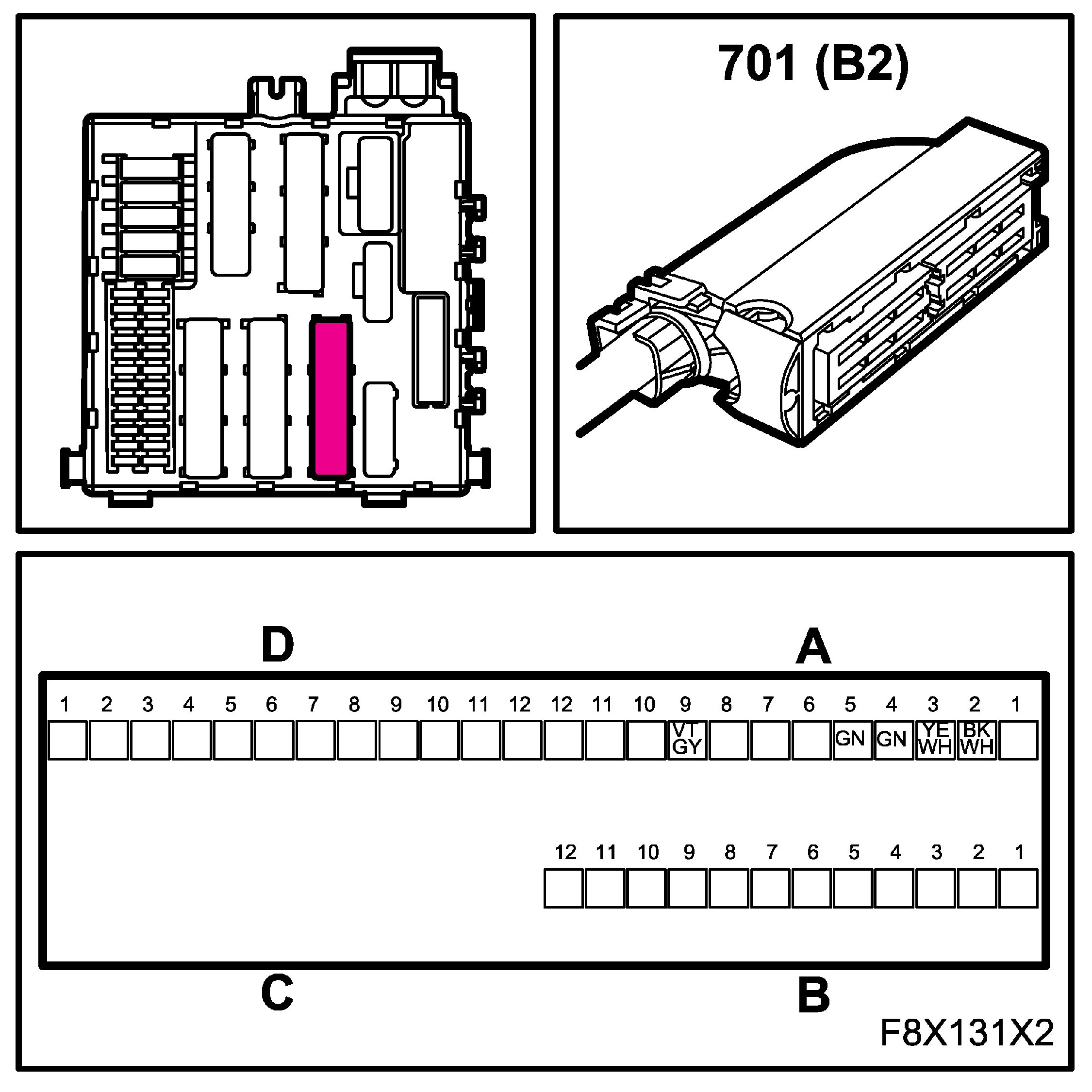 701 (B2)

D

A

1 2 3 4 5 6 7 8 9 10 11 12 12 11 10 9 8 7 6 5 4 3 2 1

VT GY

GN

GN

YE WH

BK WH

12 11 10 9 8 7 6 5 4 3 2 1

C

B

F8X131X2