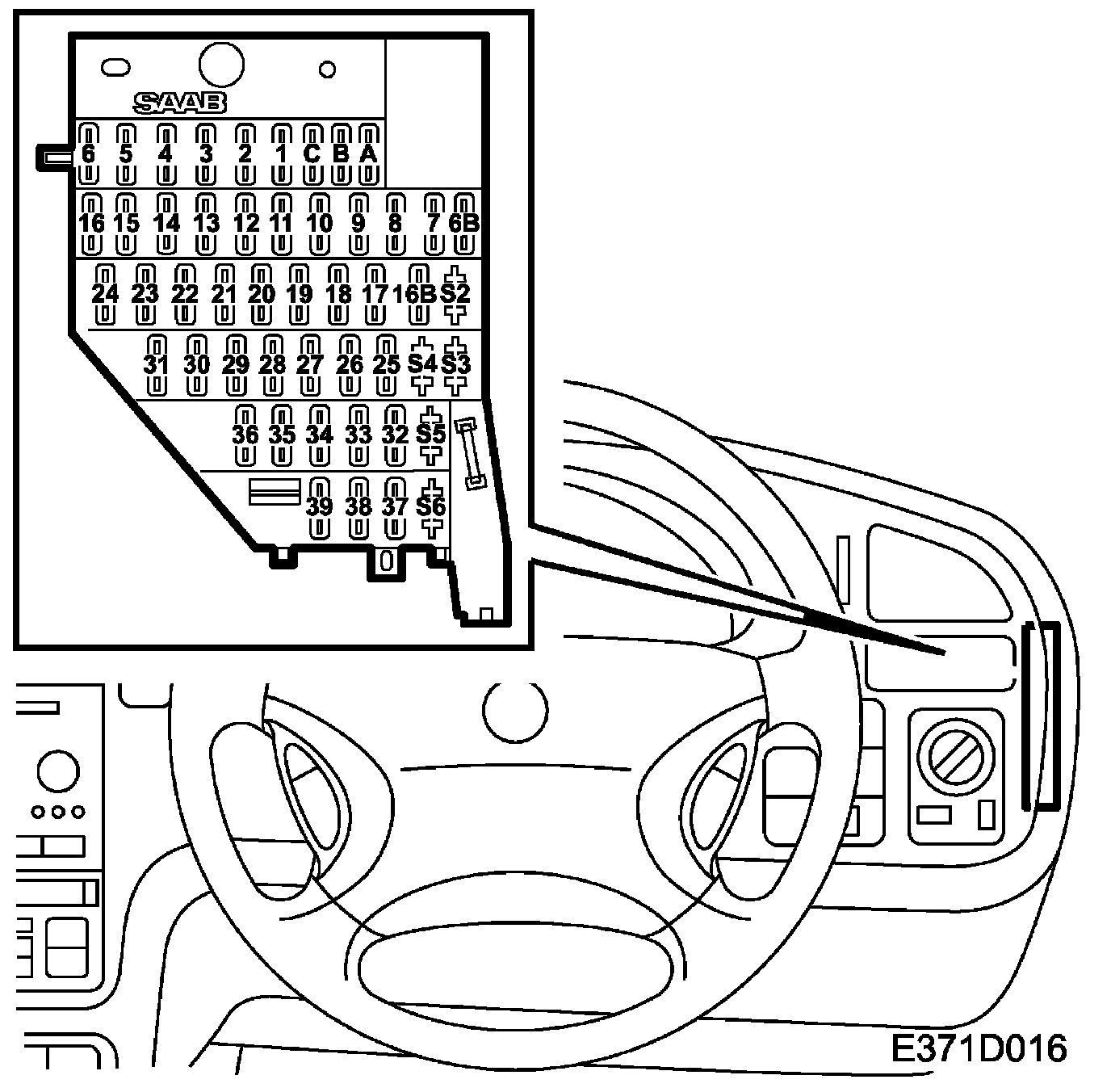 SAAB

6 5 4 3 2 1 C B A

16 15 14 13 12 11 10 9 8 7 6B

24 23 22 21 20 19 18 17 16B S2

31 30 29 28 27 26 25 S4 S3

36 35 34 33 32 S5

39 38 37 S6

E371D016