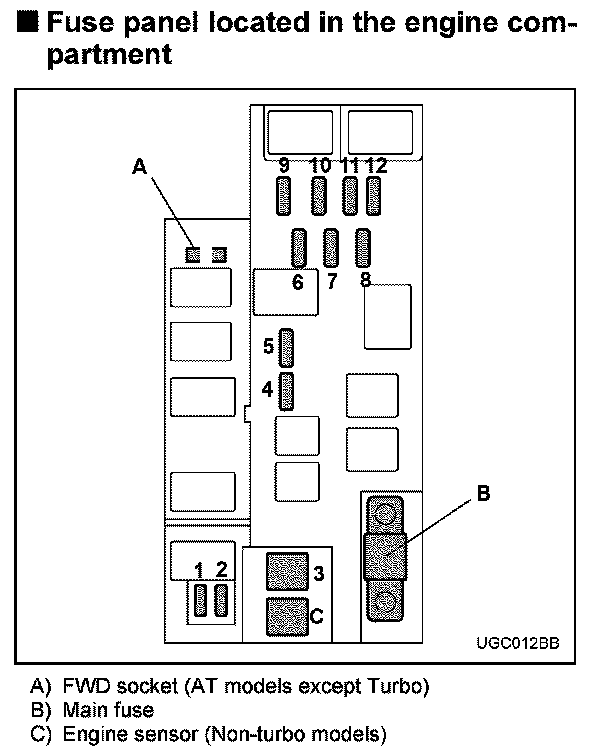 ■ Fuse panel located in the engine compartment

A
9 10 11 12
6 7 8
5
4
B
1 2
3
C
UGC012BB

A) FWD socket (AT models except Turbo)
B) Main fuse
C) Engine sensor (Non-turbo models)