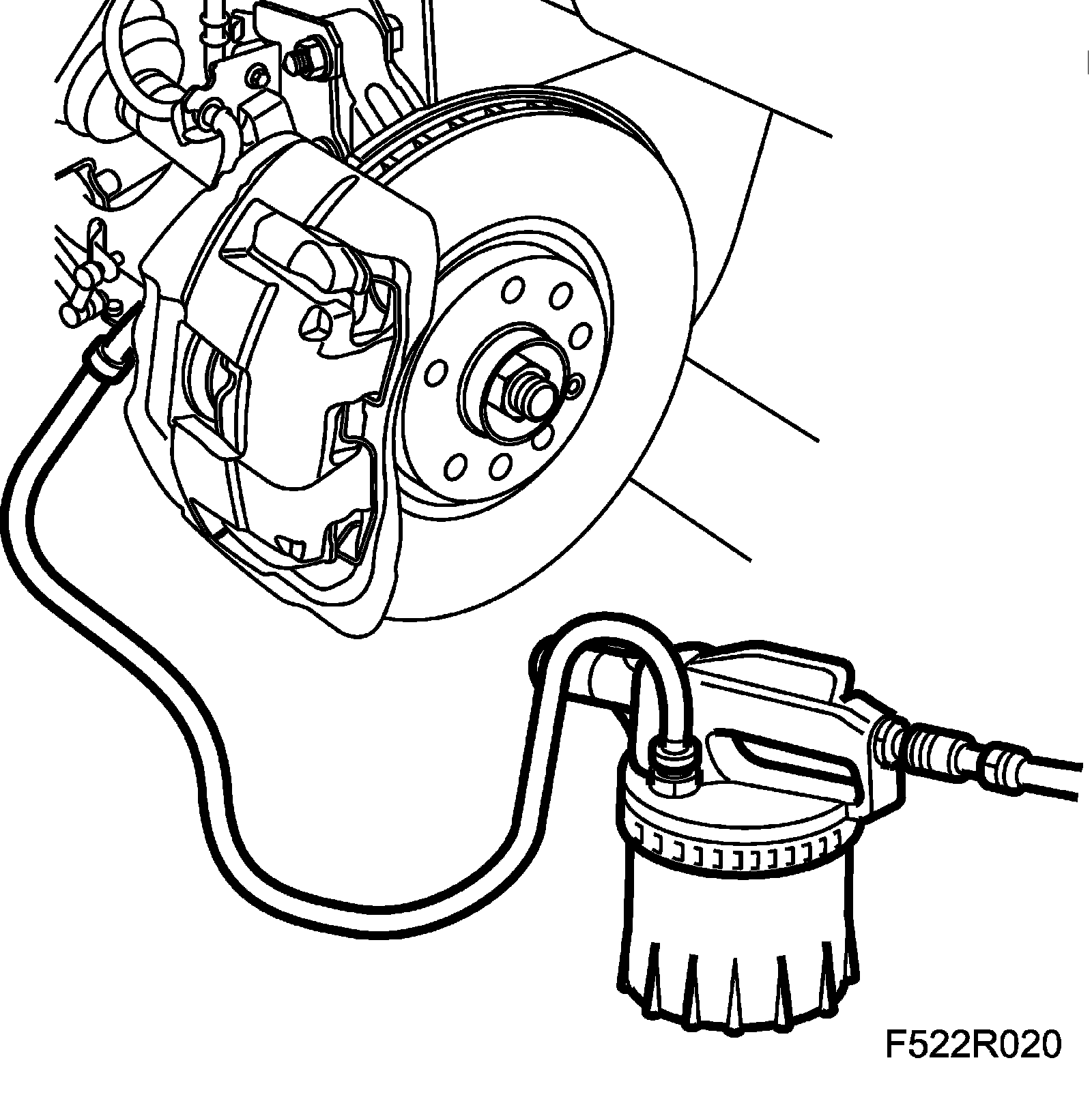 F522R020