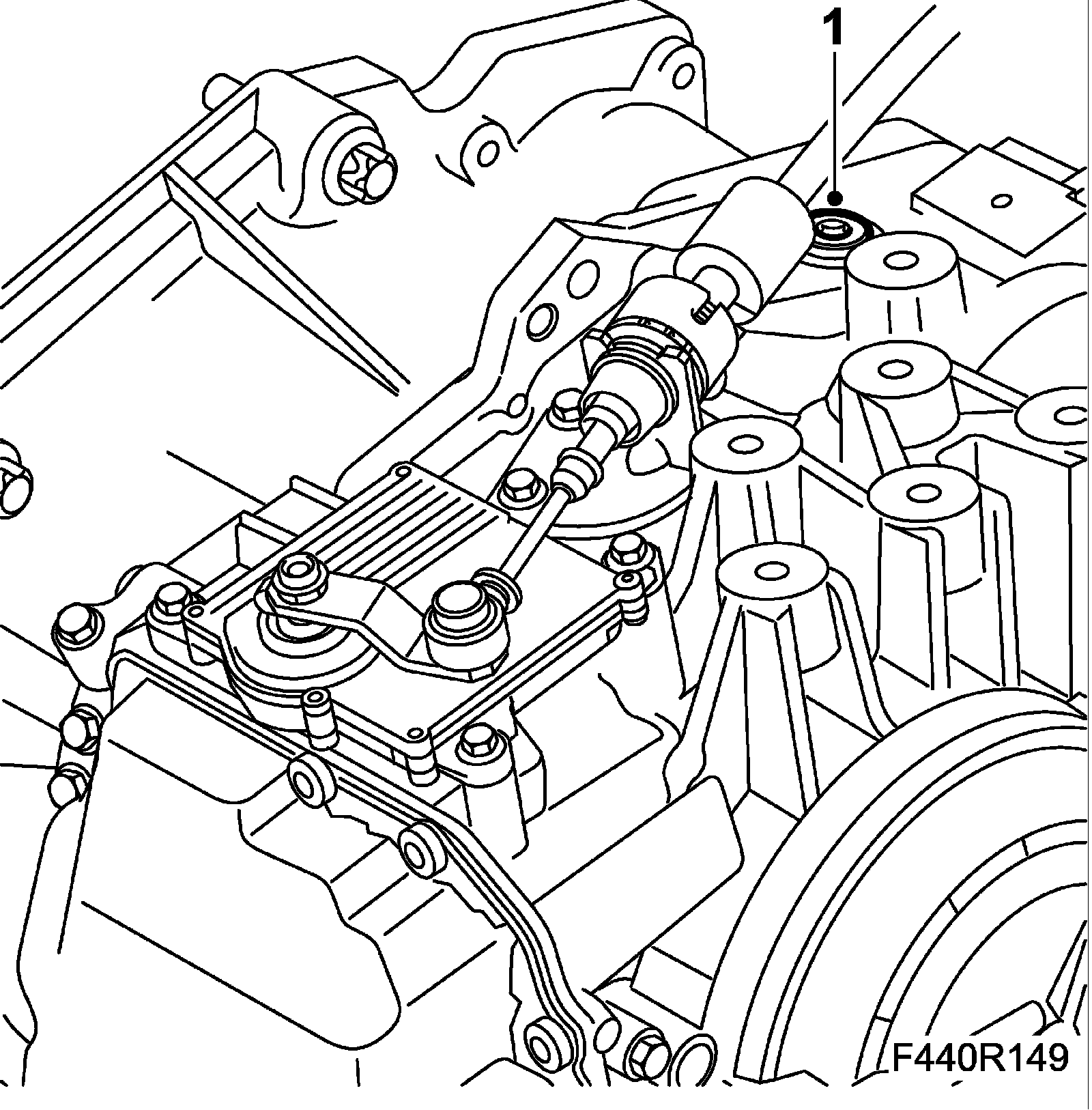 1

F440R149