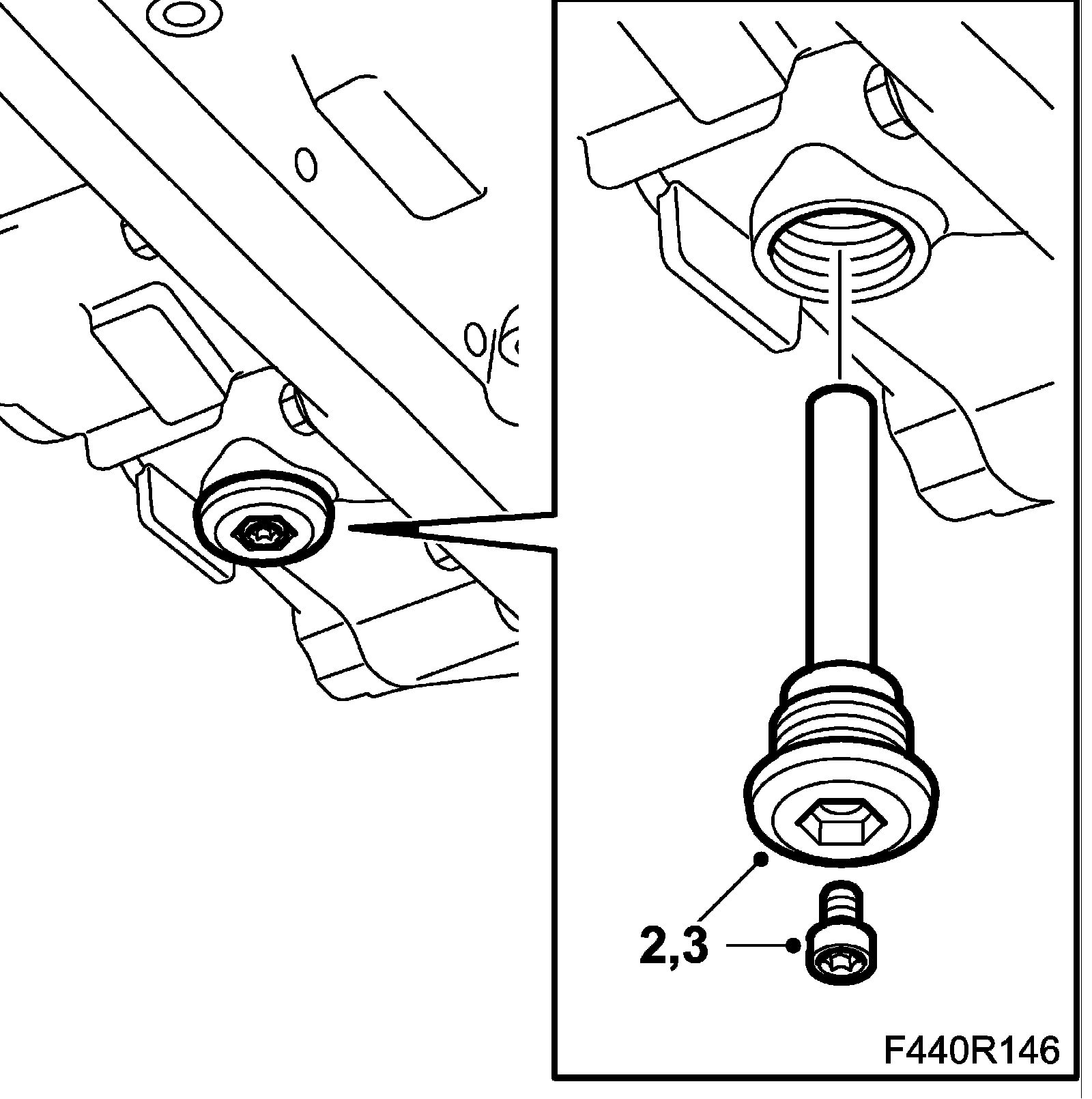 2,3

F440R146