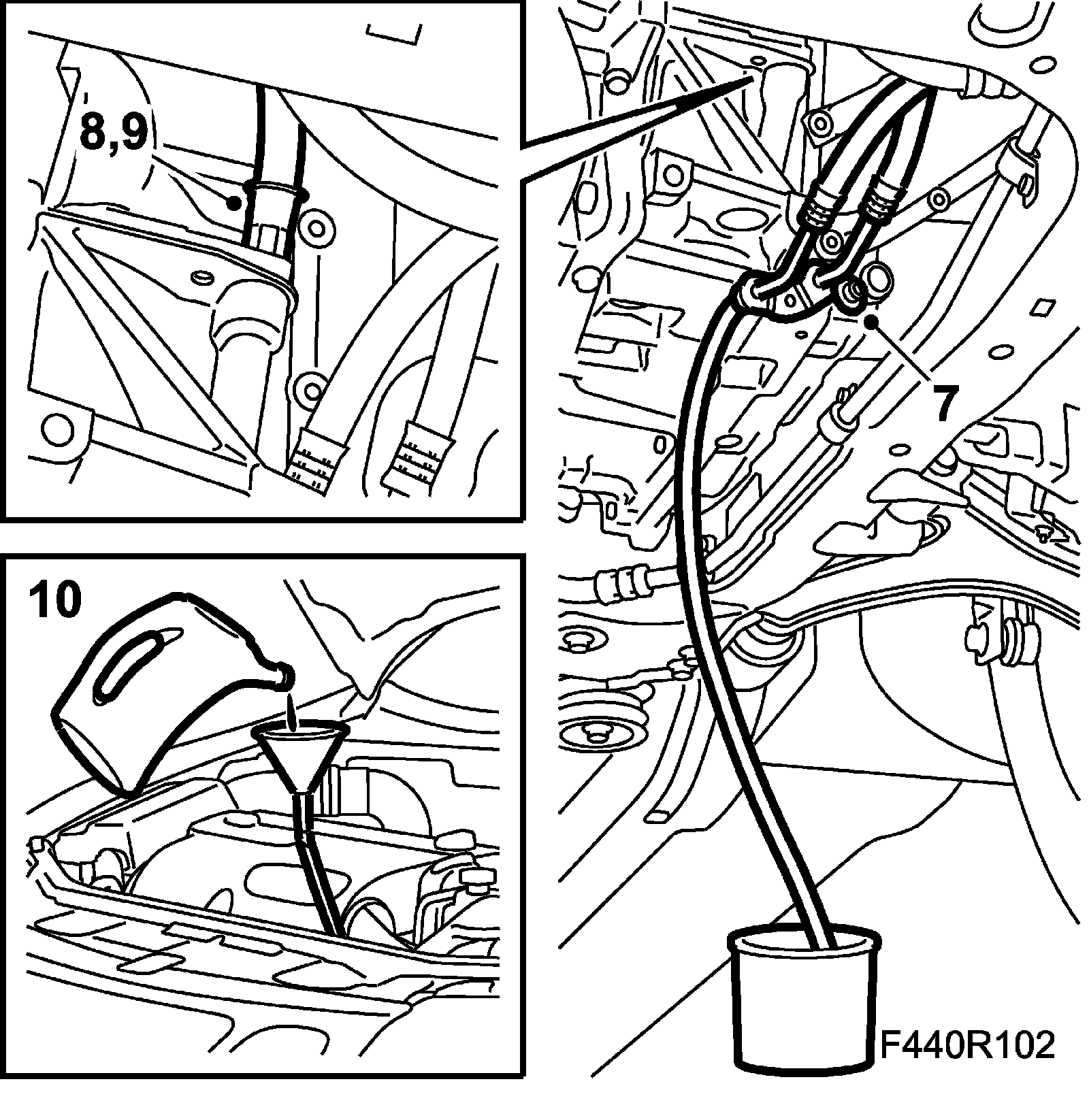 8,9

7

10

F440R102