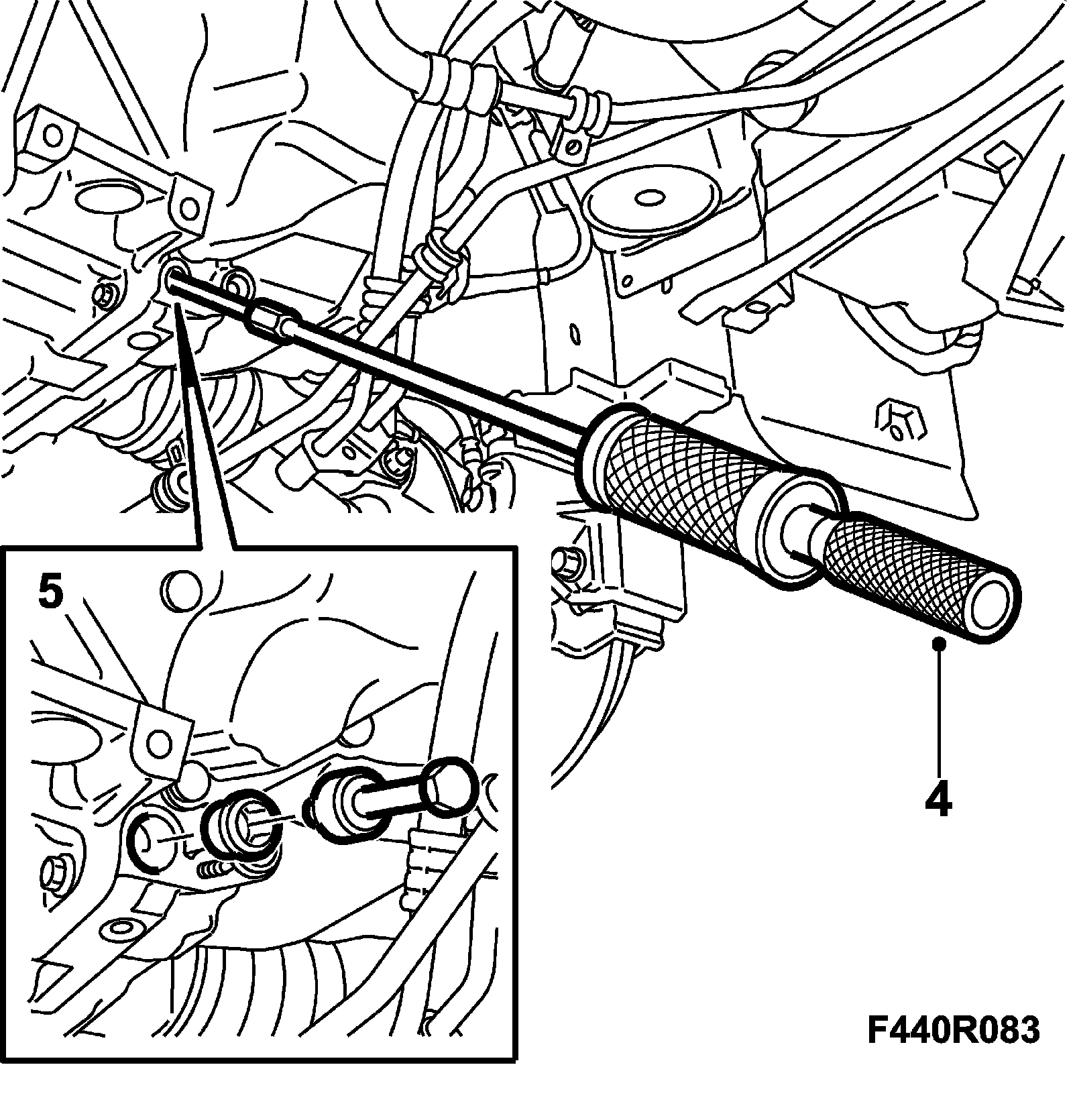 5

4

F440R083