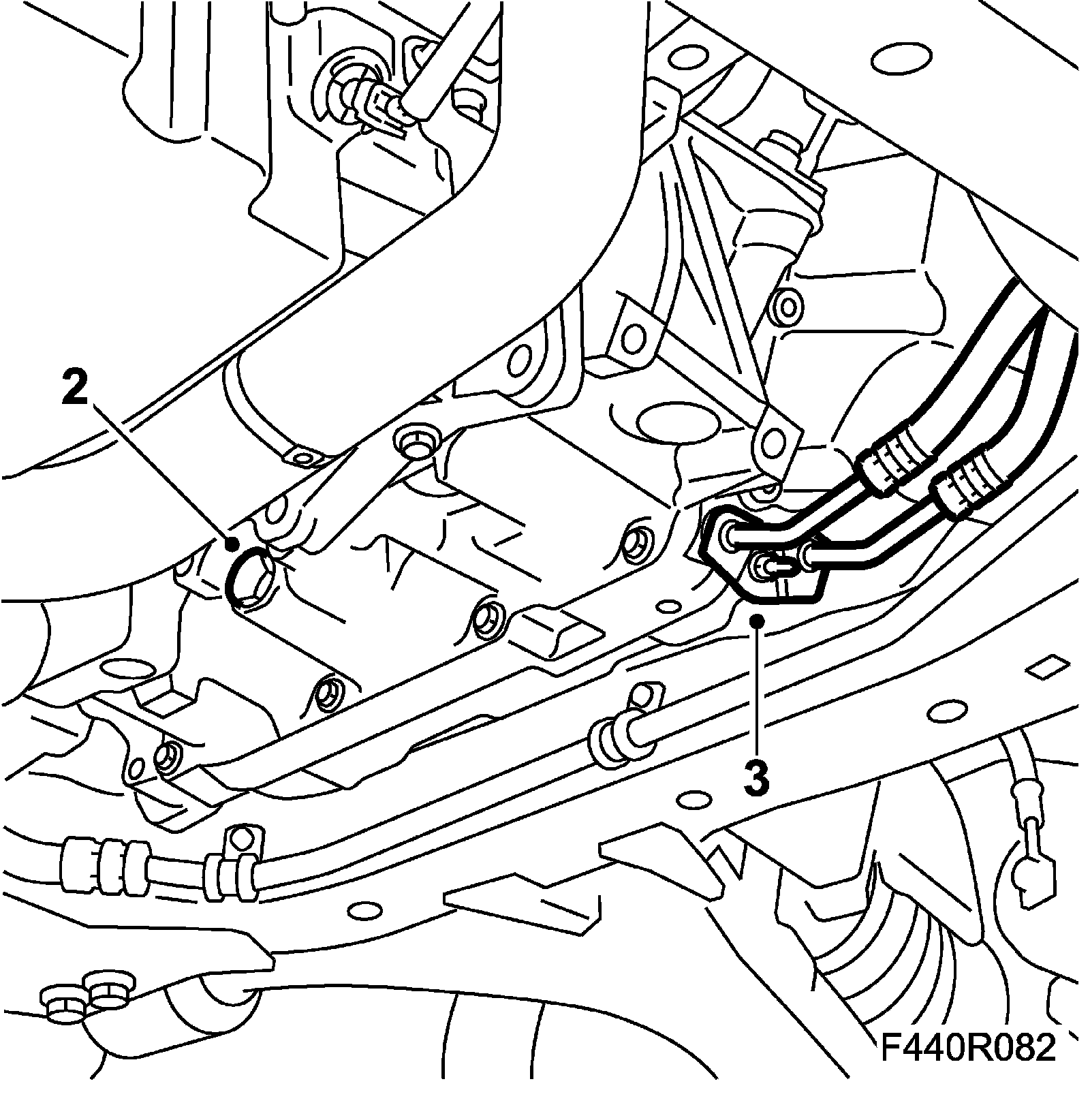 2

3

F440R082