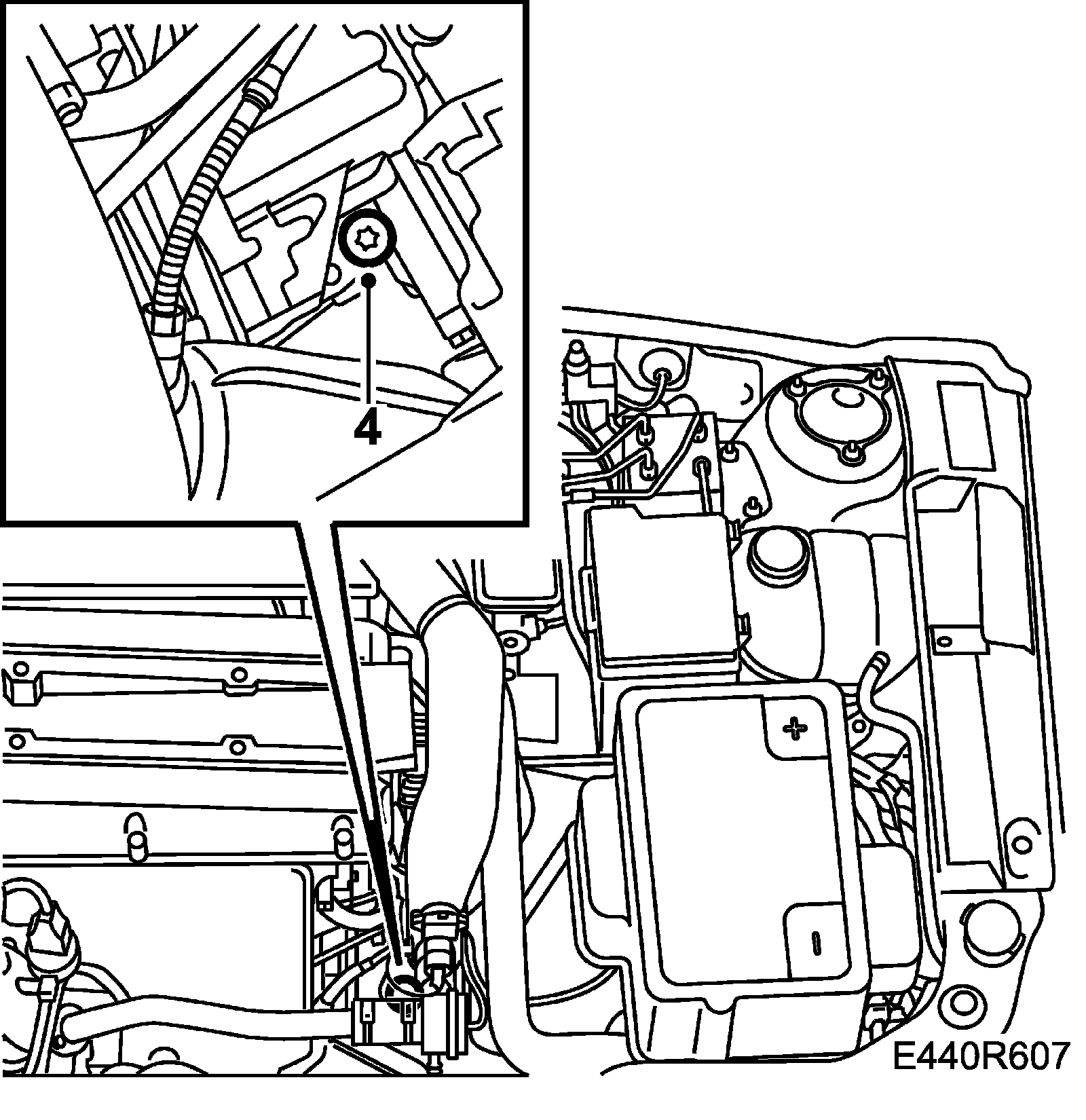 4
+
-
E440R607