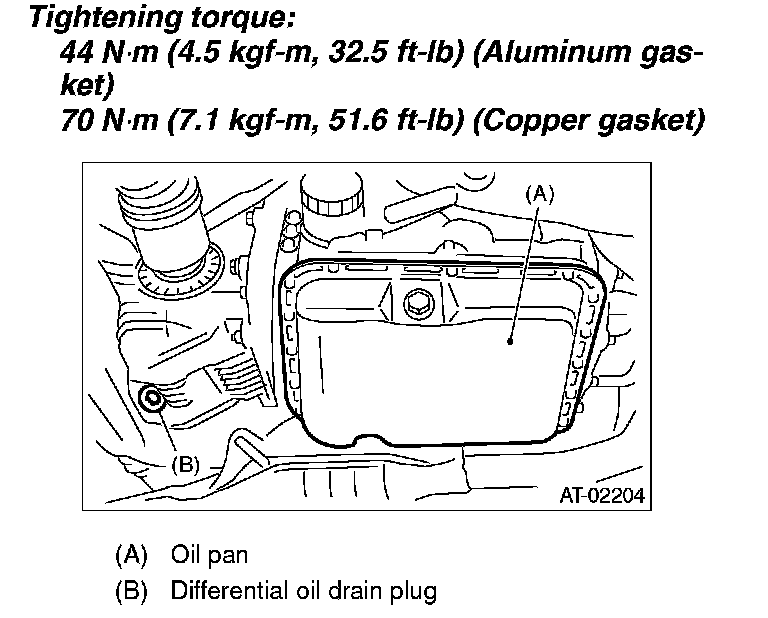 Tightening torque:
44 N·m (4.5 kgf-m, 32.5 ft-lb) (Aluminum gasket)
70 N·m (7.1 kgf-m, 51.6 ft-lb) (Copper gasket)

(A)

(B)

AT-02204

(A) Oil pan
(B) Differential oil drain plug