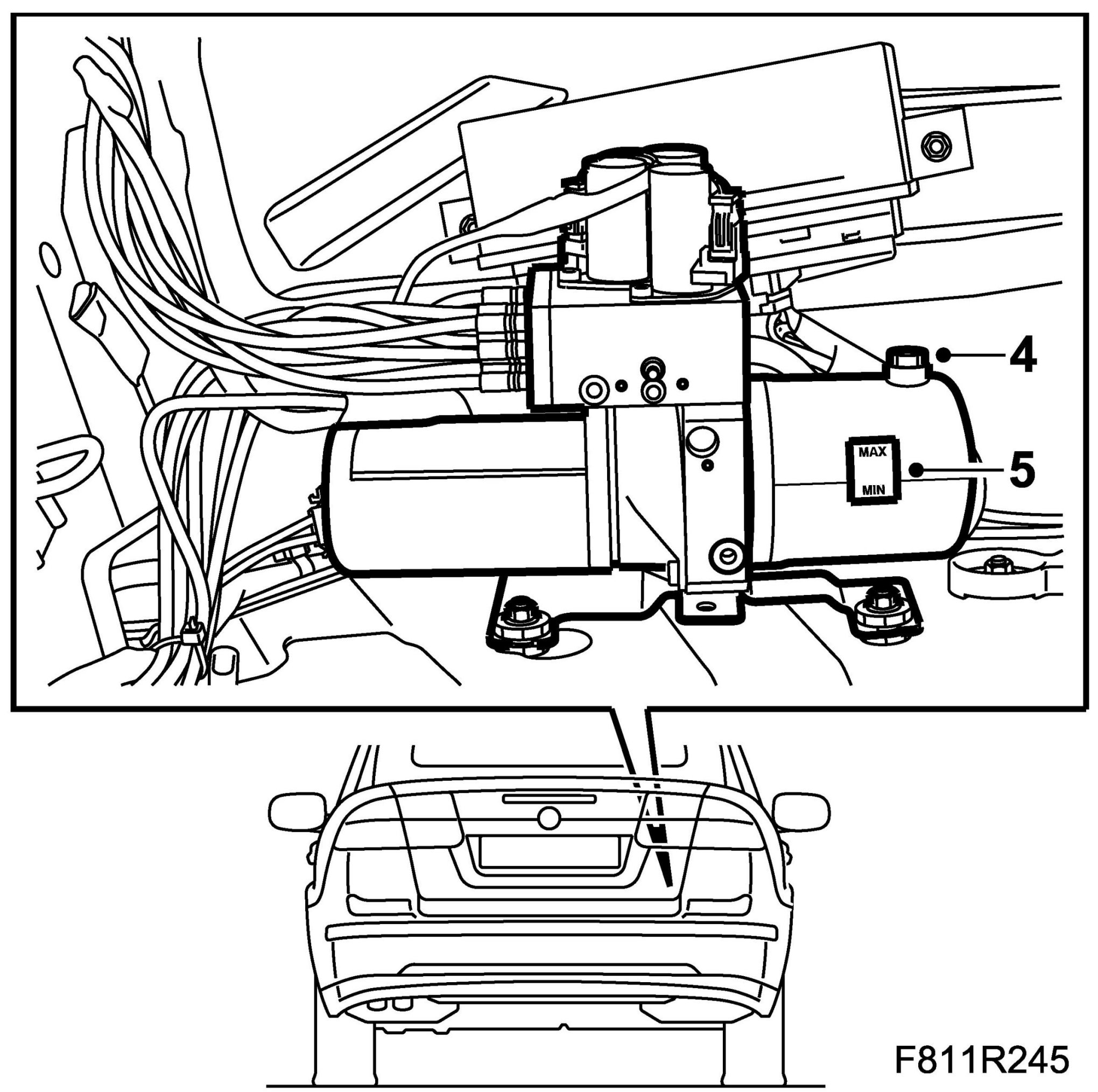 4
MAX
MIN
5
F811R245