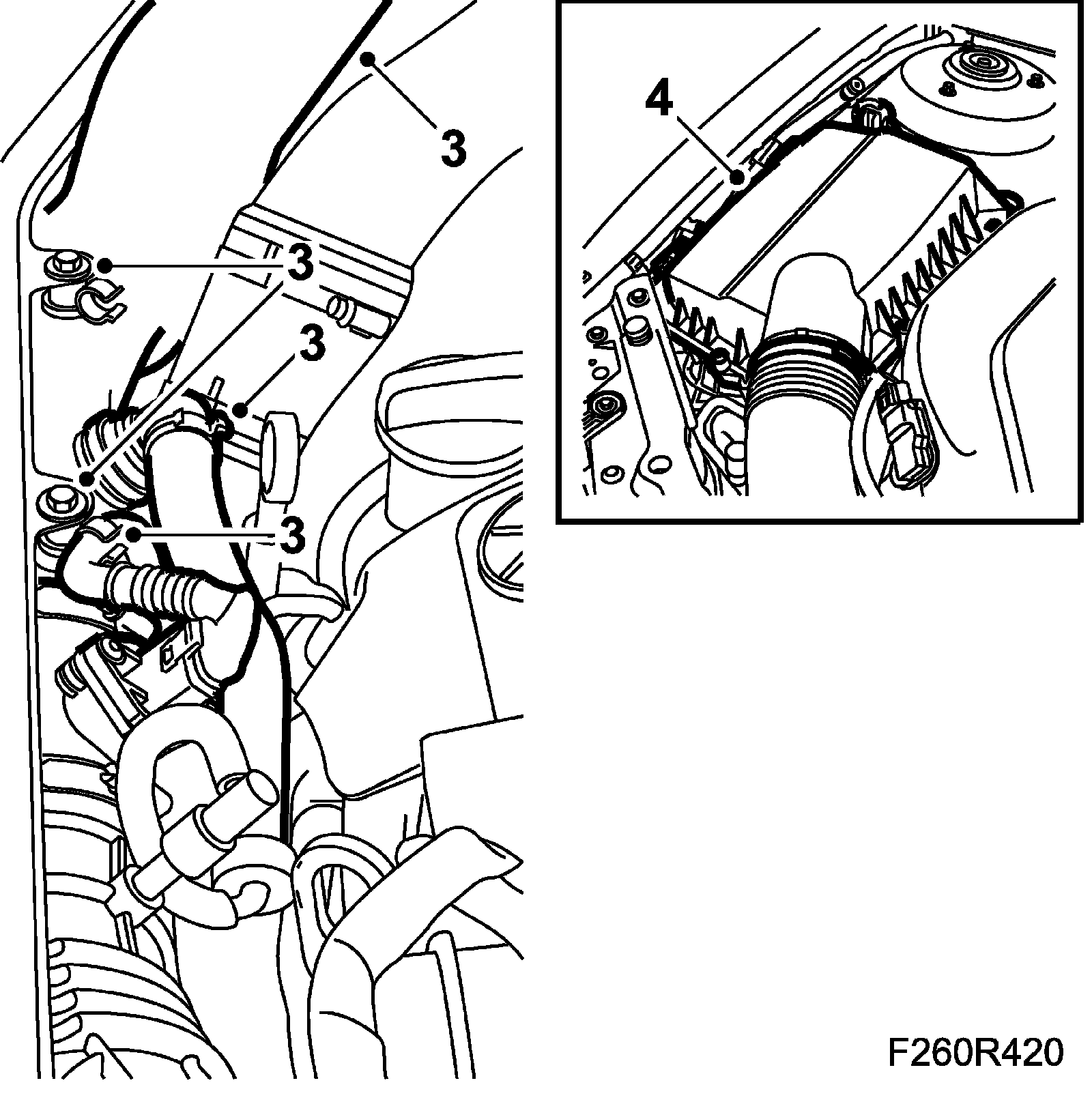 3
3
3
3
4
F260R420