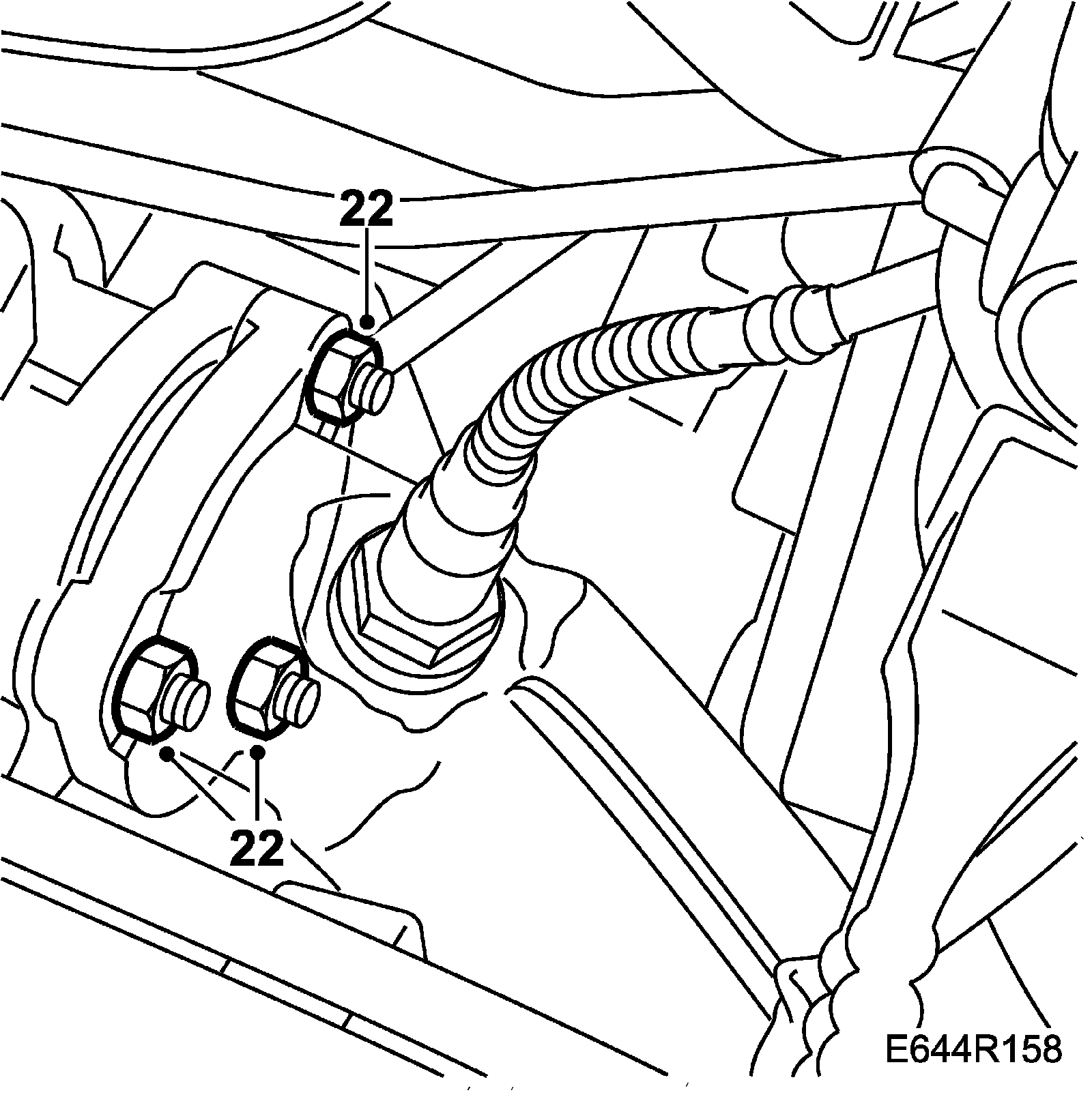 22

22

E644R158