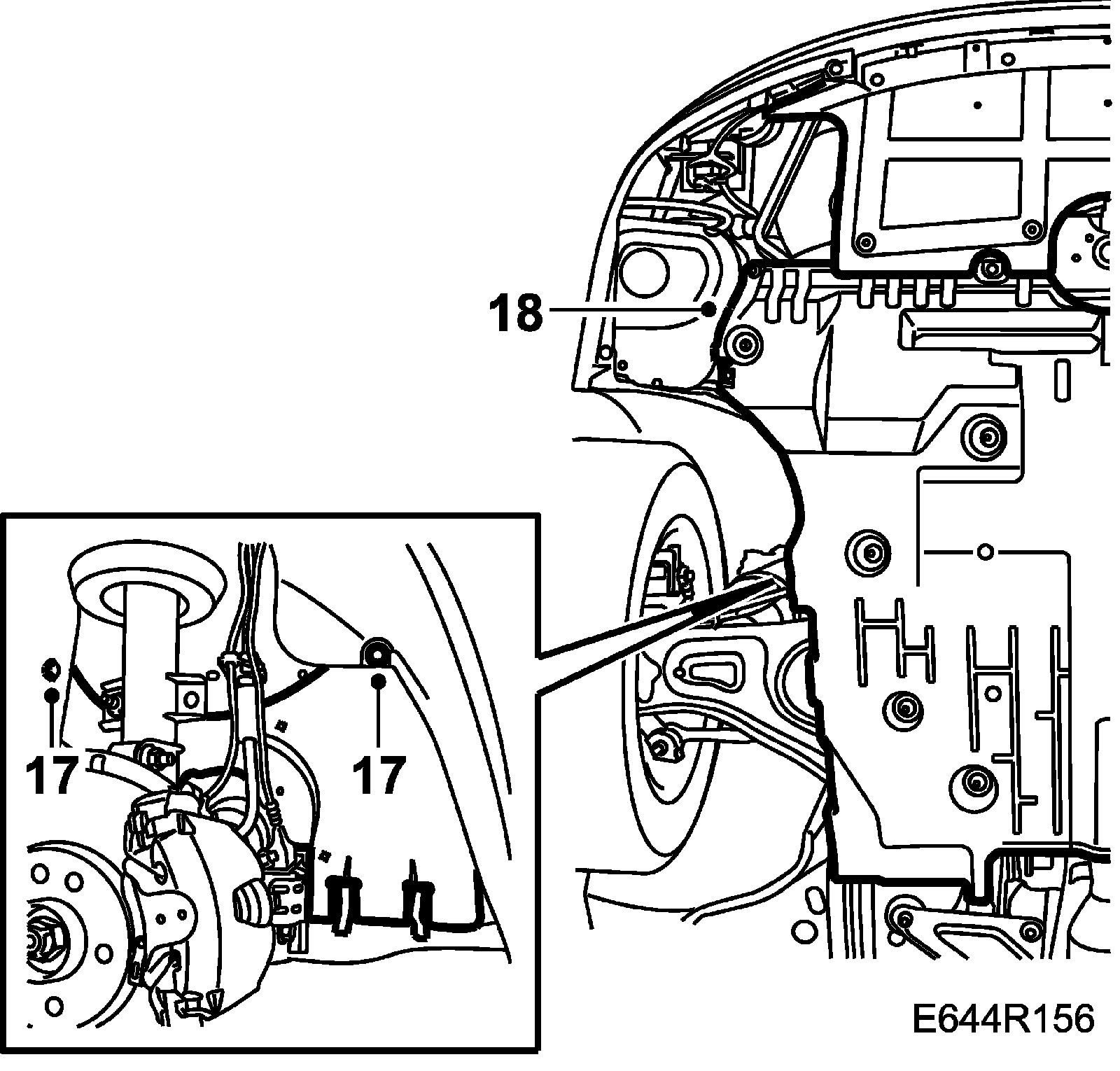 18

17

17

E644R156